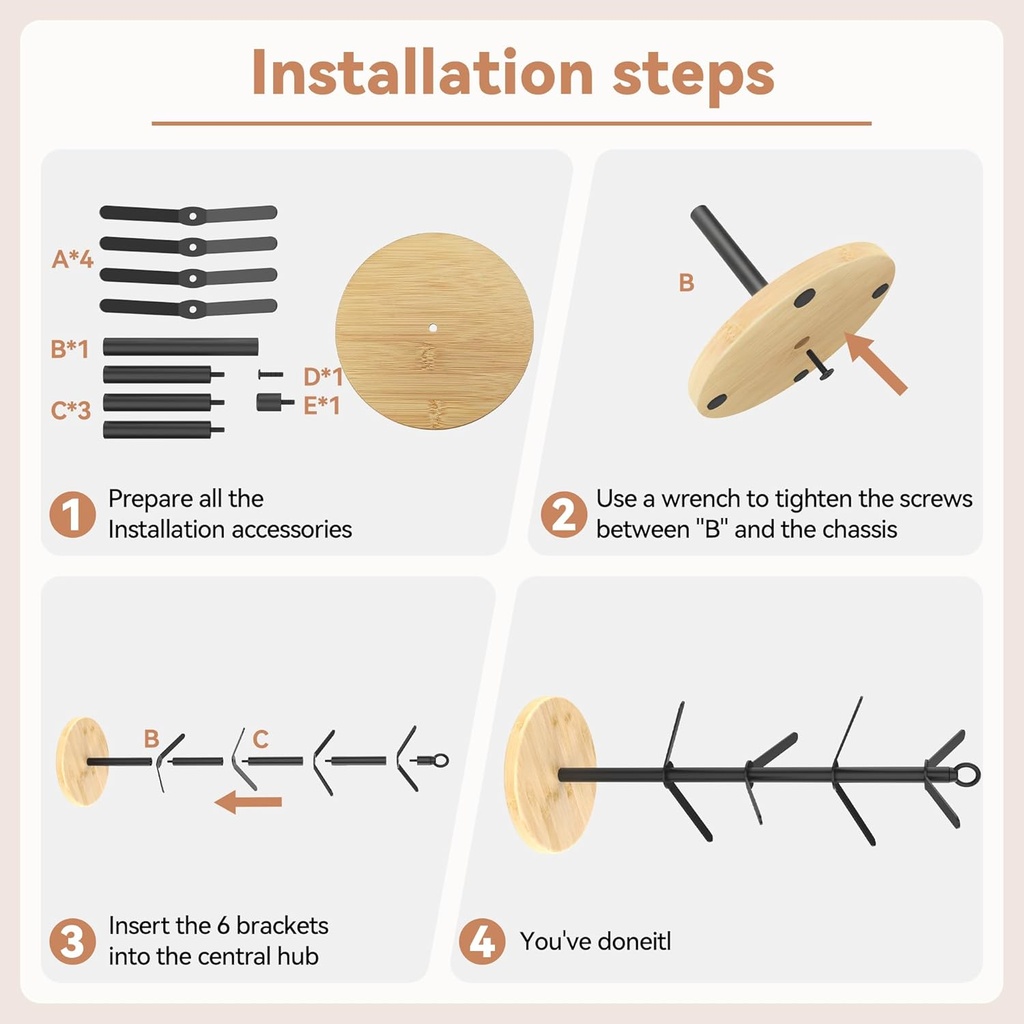 Installation steps

A*4
B*1
C*3
D*1
E*1

1 Prepare all the Installation accessories

B

2 Use a wrench to tighten the screws between "B" and the chassis

B C

3 Insert the 6 brackets into the central hub

4 You've doneitl