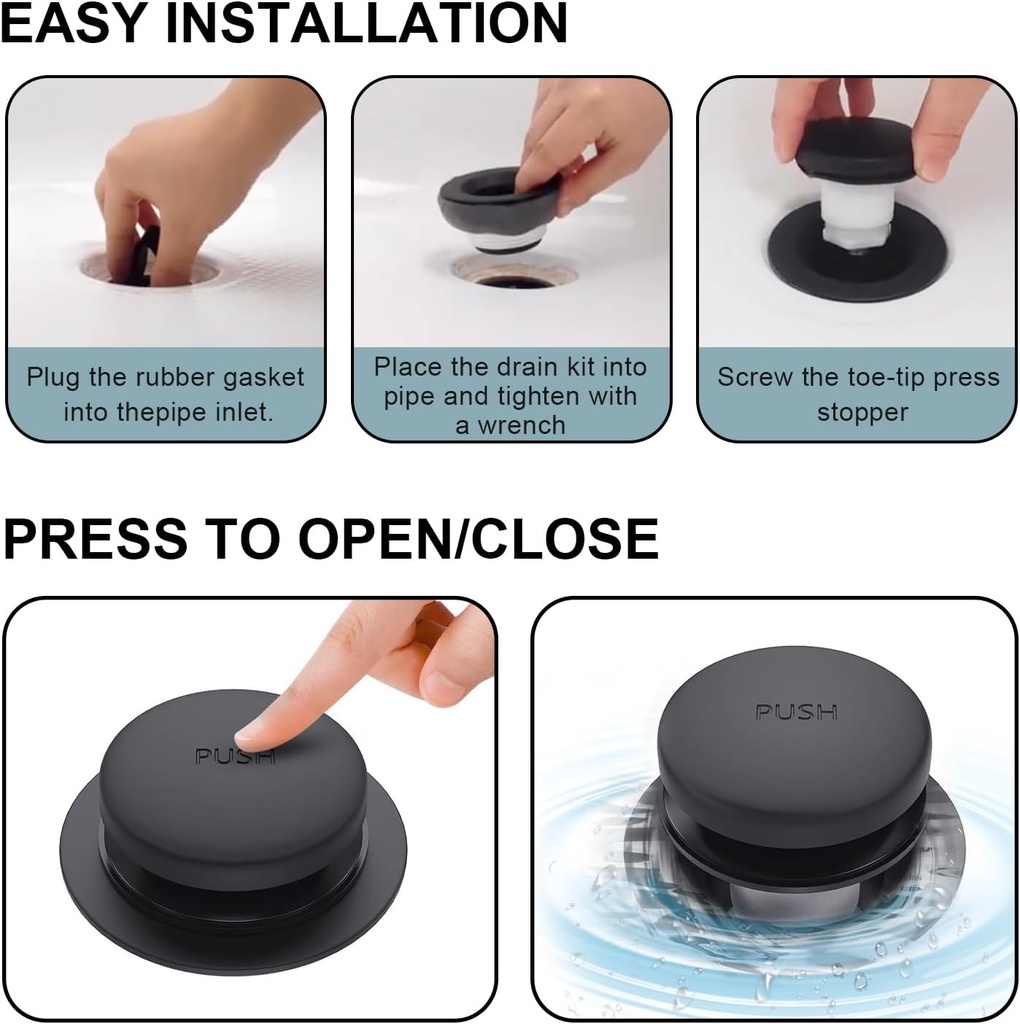 EASY INSTALLATION

Plug the rubber gasket into thepipe inlet.

Place the drain kit into pipe and tighten with a wrench

Screw the toe-tip press stopper

PRESS TO OPEN/CLOSE

PUSH

PUSH