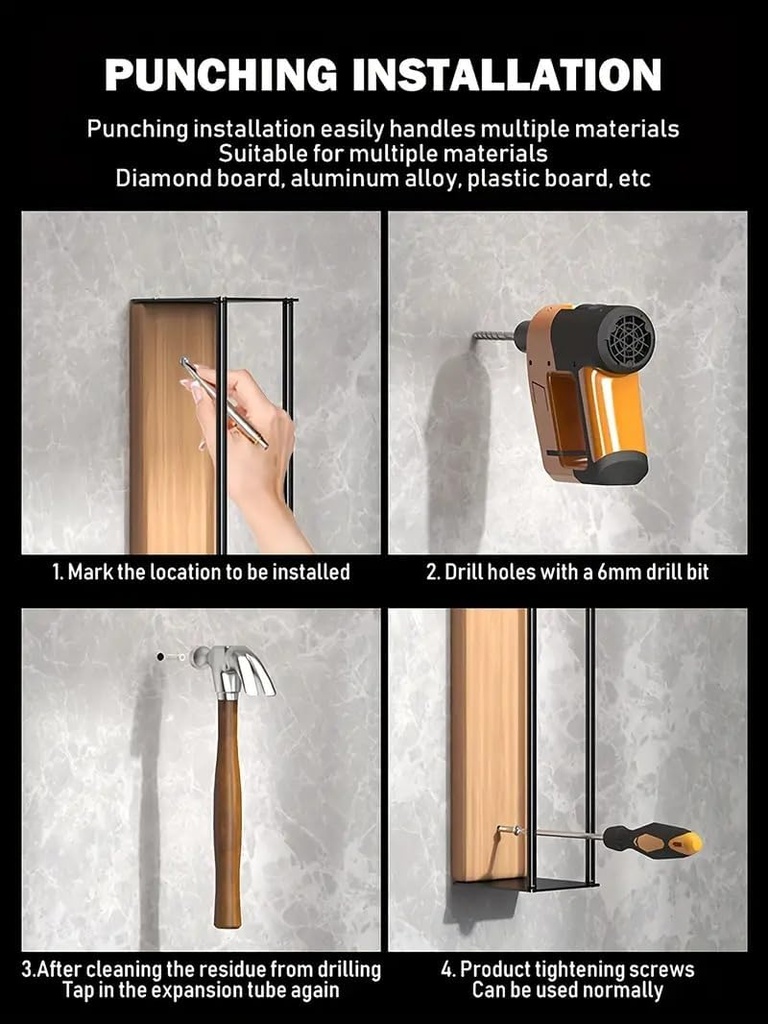 PUNCHING INSTALLATION

Punching installation easily handles multiple materials
Suitable for multiple materials
Diamond board, aluminum alloy, plastic board, etc

1. Mark the location to be installed

2. Drill holes with a 6mm drill bit

3.After cleaning the residue from drilling
Tap in the expansion tube again

4. Product tightening screws
Can be used normally