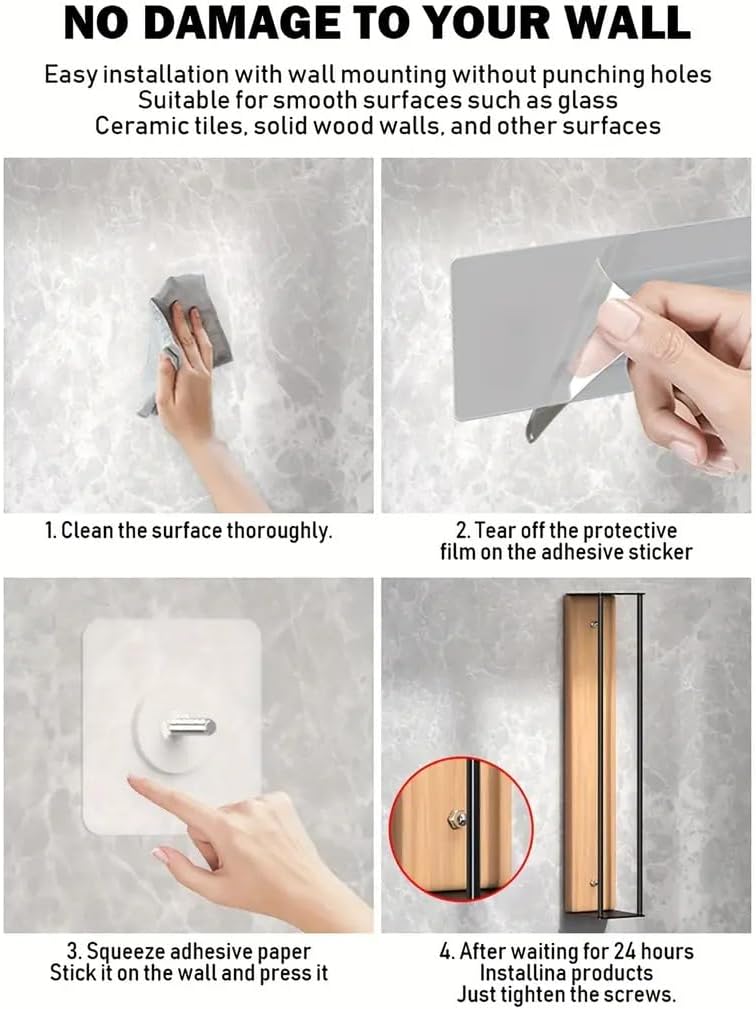 NO DAMAGE TO YOUR WALL

Easy installation with wall mounting without punching holes
Suitable for smooth surfaces such as glass
Ceramic tiles, solid wood walls, and other surfaces

1. Clean the surface thoroughly.

2. Tear off the protective film on the adhesive sticker

3. Squeeze adhesive paper
Stick it on the wall and press it

4. After waiting for 24 hours
Installina products
Just tighten the screws.