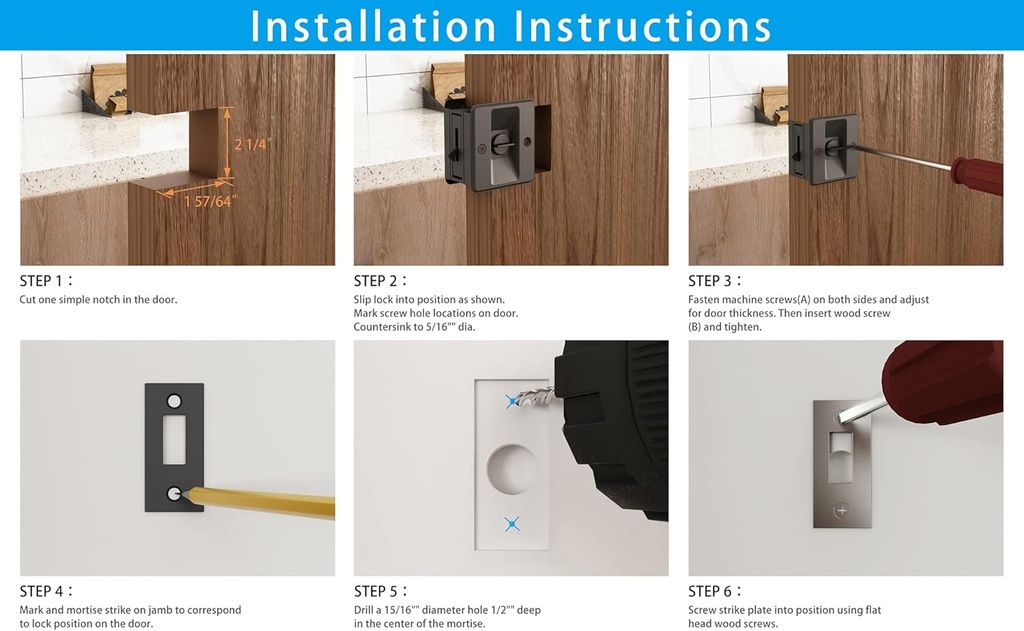 Installation Instructions

2 1/4"

1 57/64"

STEP 1：
Cut one simple notch in the door.

STEP 2：
Slip lock into position as shown. Mark screw hole locations on door. Countersink to 5/16"" dia.

STEP 3：
Fasten machine screws(A) on both sides and adjust for door thickness. Then insert wood screw (B) and tighten.

STEP 4：
Mark and mortise strike on jamb to correspond to lock position on the door.

STEP 5：
Drill a 15/16"" diameter hole 1/2"" deep in the center of the mortise.

STEP 6：
Screw strike plate into position using flat head wood screws.