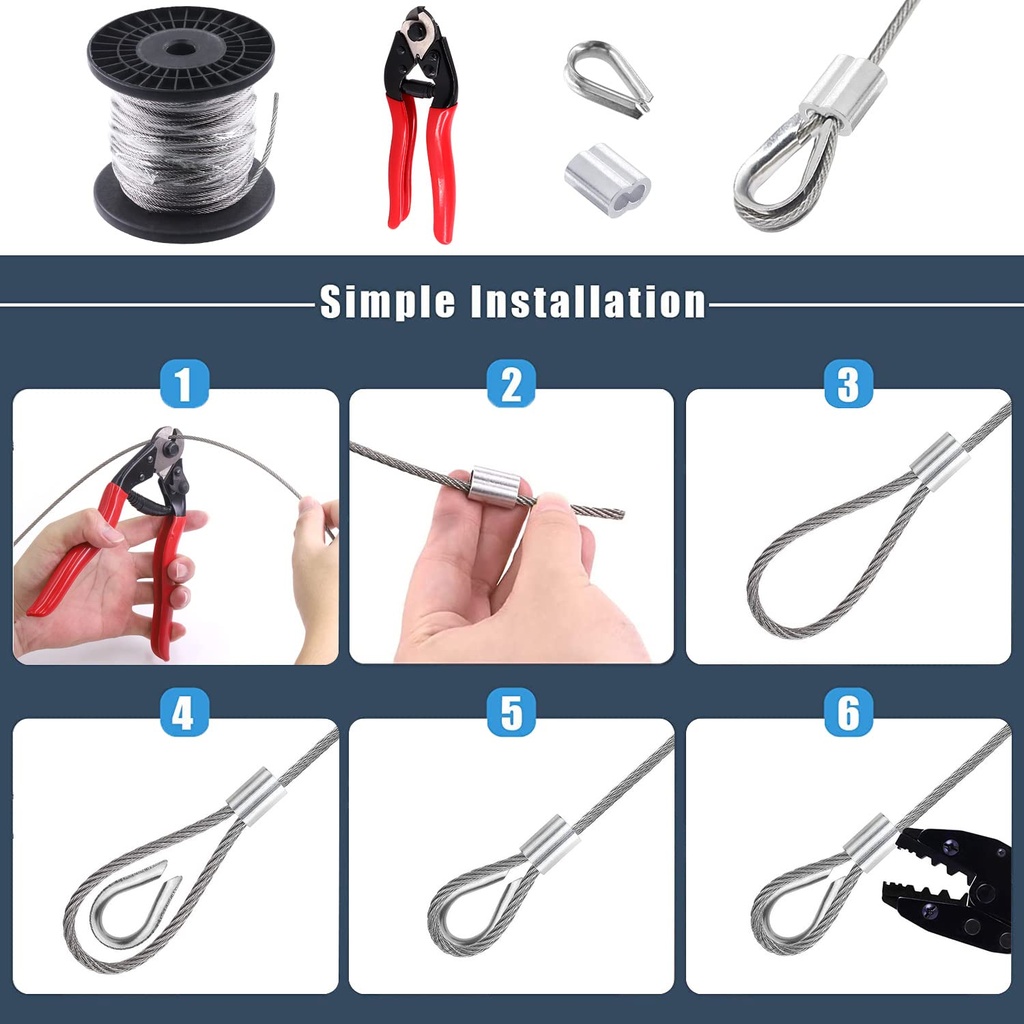 Simple Installation

1

2

3

4

5

6