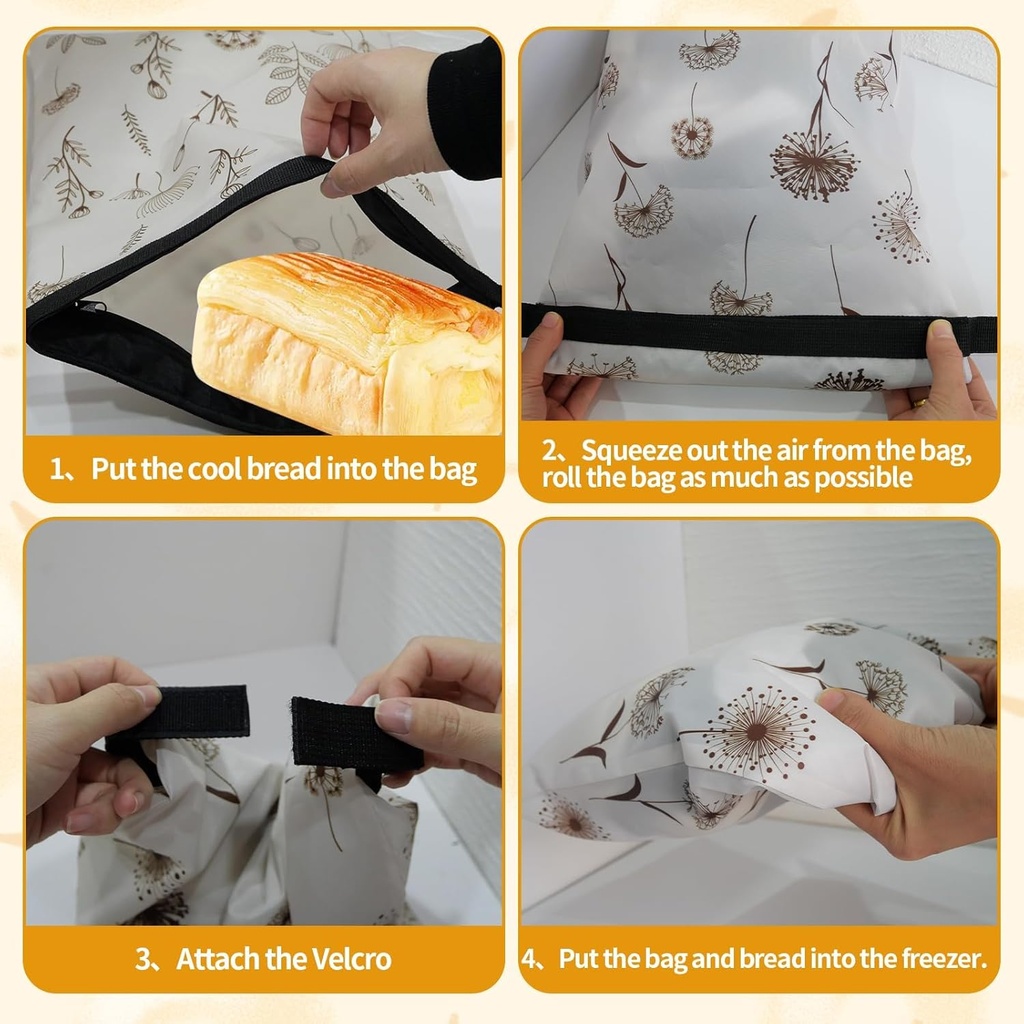 1、Put the cool bread into the bag

2、Squeeze out the air from the bag, roll the bag as much as possible

3、Attach the Velcro

4、Put the bag and bread into the freezer.