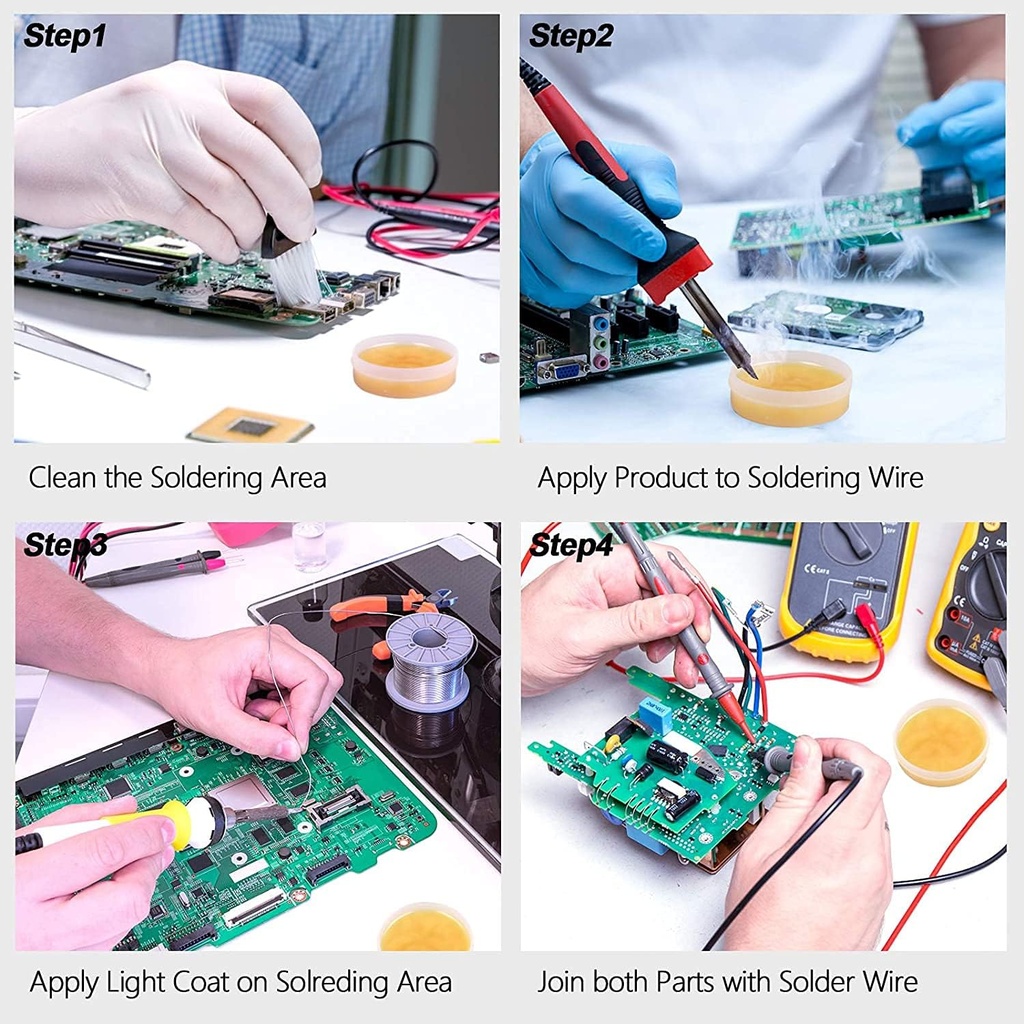 Step1

Clean the Soldering Area

Step2

Apply Product to Soldering Wire

Step3

Apply Light Coat on Solreding Area

Step4

Join both Parts with Solder Wire