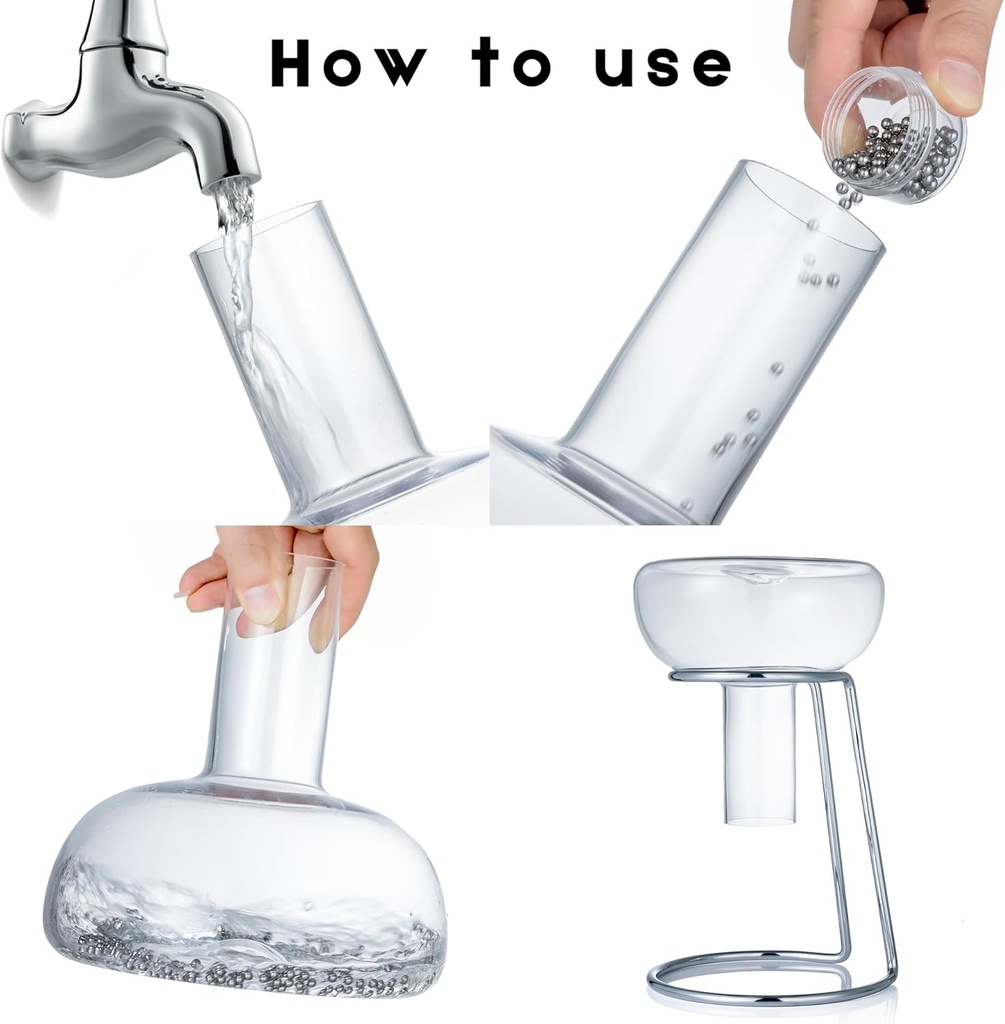 How to use