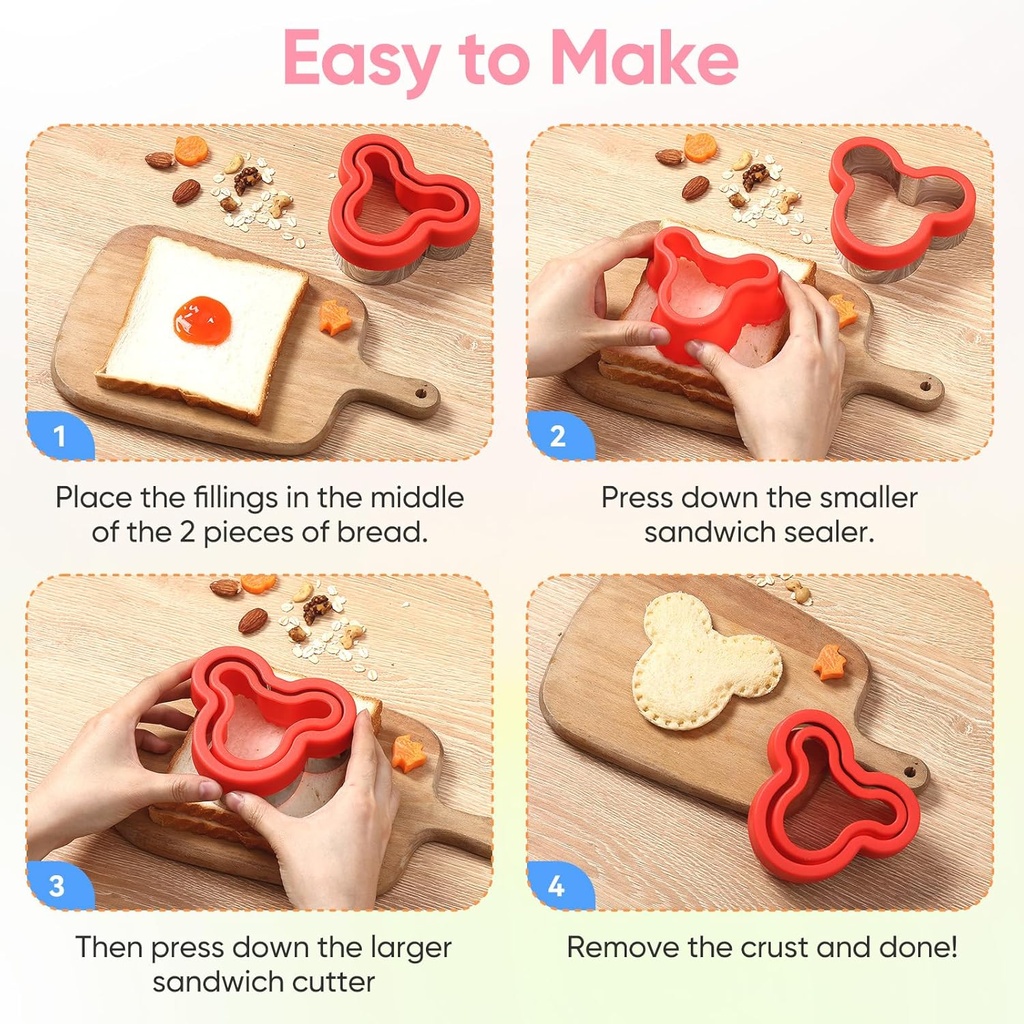 Easy to Make

1

Place the fillings in the middle of the 2 pieces of bread.

2

Press down the smaller sandwich sealer.

3

Then press down the larger sandwich cutter

4

Remove the crust and done!