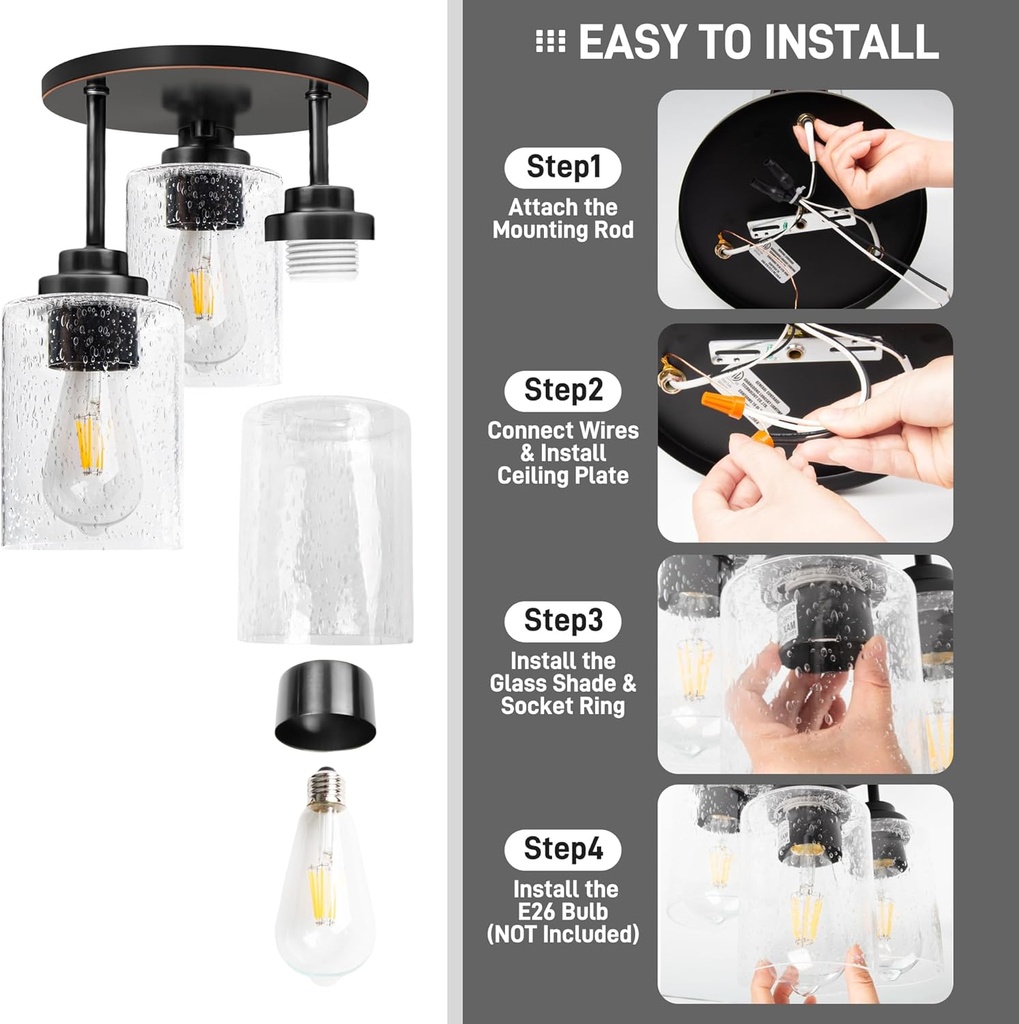 EASY TO INSTALL

Step1
Attach the Mounting Rod

Step2
Connect Wires & Install Ceiling Plate

Step3
Install the Glass Shade & Socket Ring

Step4
Install the E26 Bulb (NOT Included)