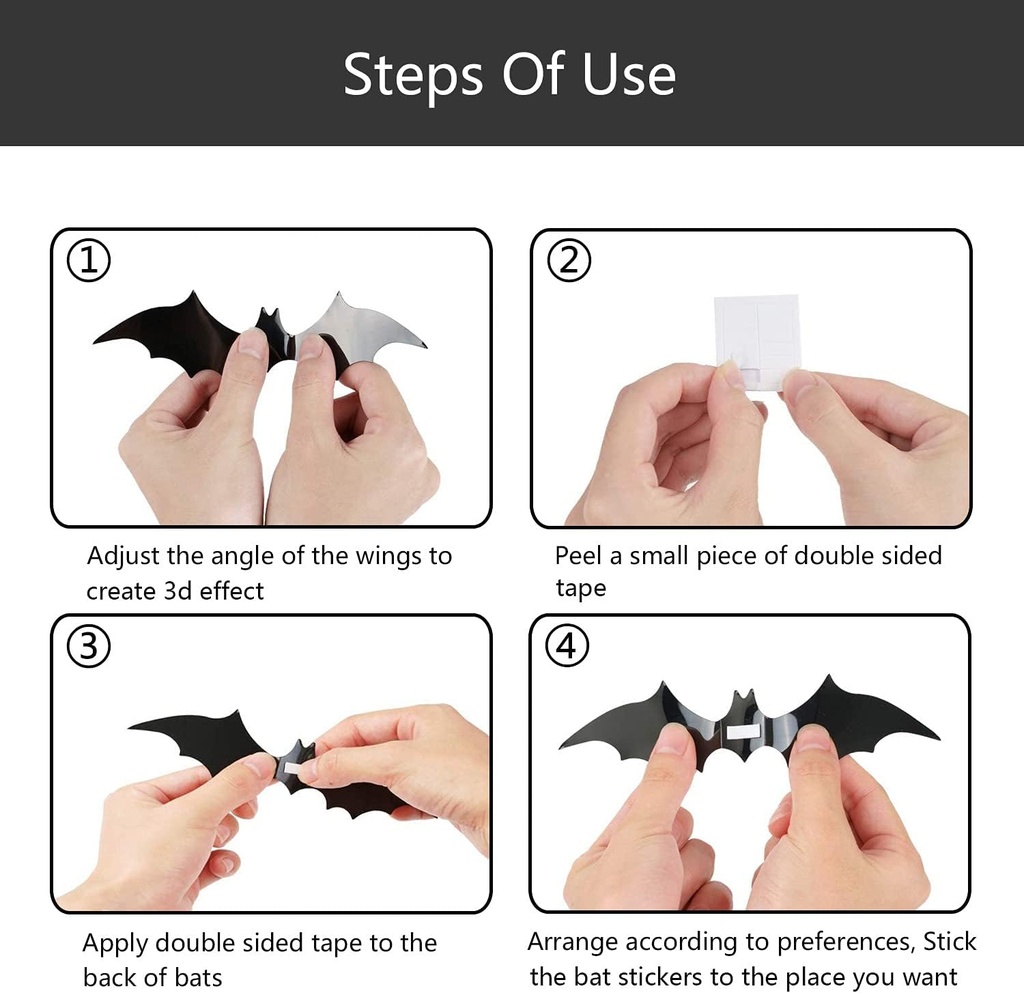 Steps Of Use

①

Adjust the angle of the wings to create 3d effect

②

Peel a small piece of double sided tape

③

Apply double sided tape to the back of bats

④

Arrange according to preferences, Stick the bat stickers to the place you want