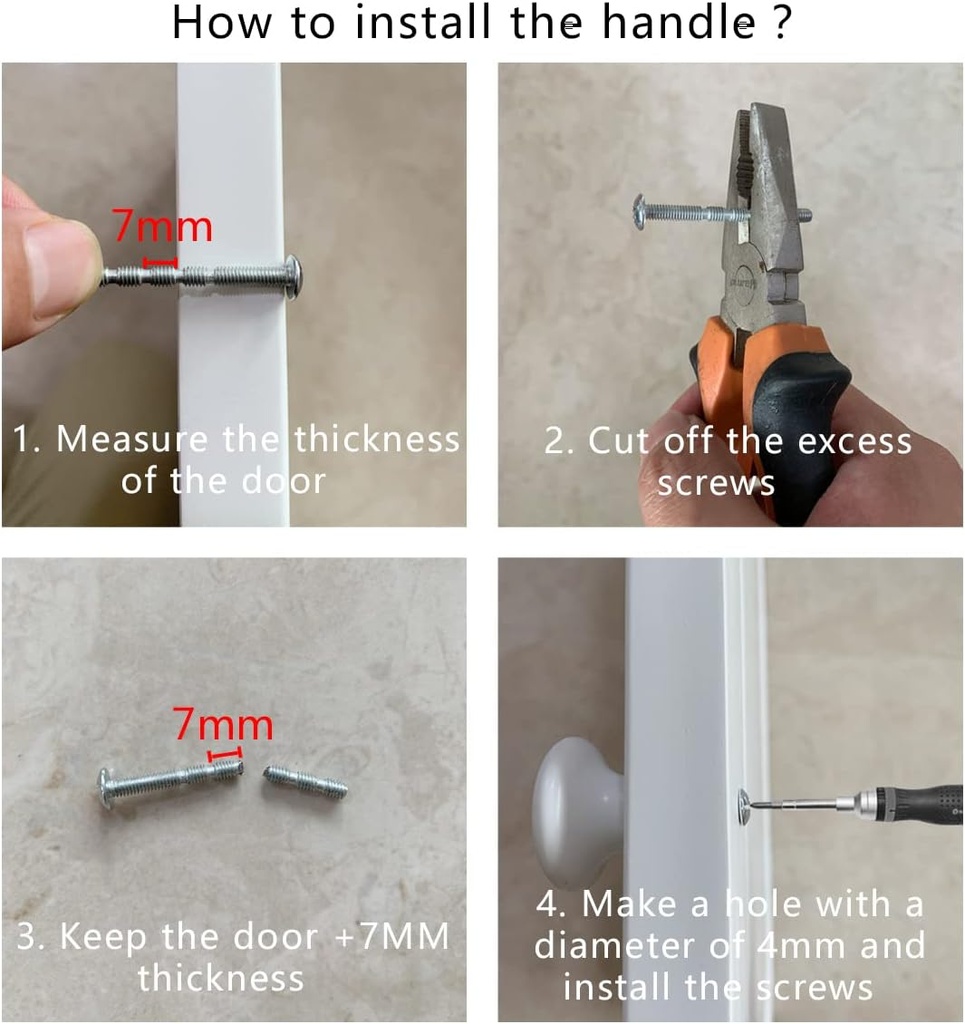 How to install the handle ?

7mm

1. Measure the thickness of the door

2. Cut off the excess screws

7mm

3. Keep the door +7MM thickness

4. Make a hole with a diameter of 4mm and install the screws