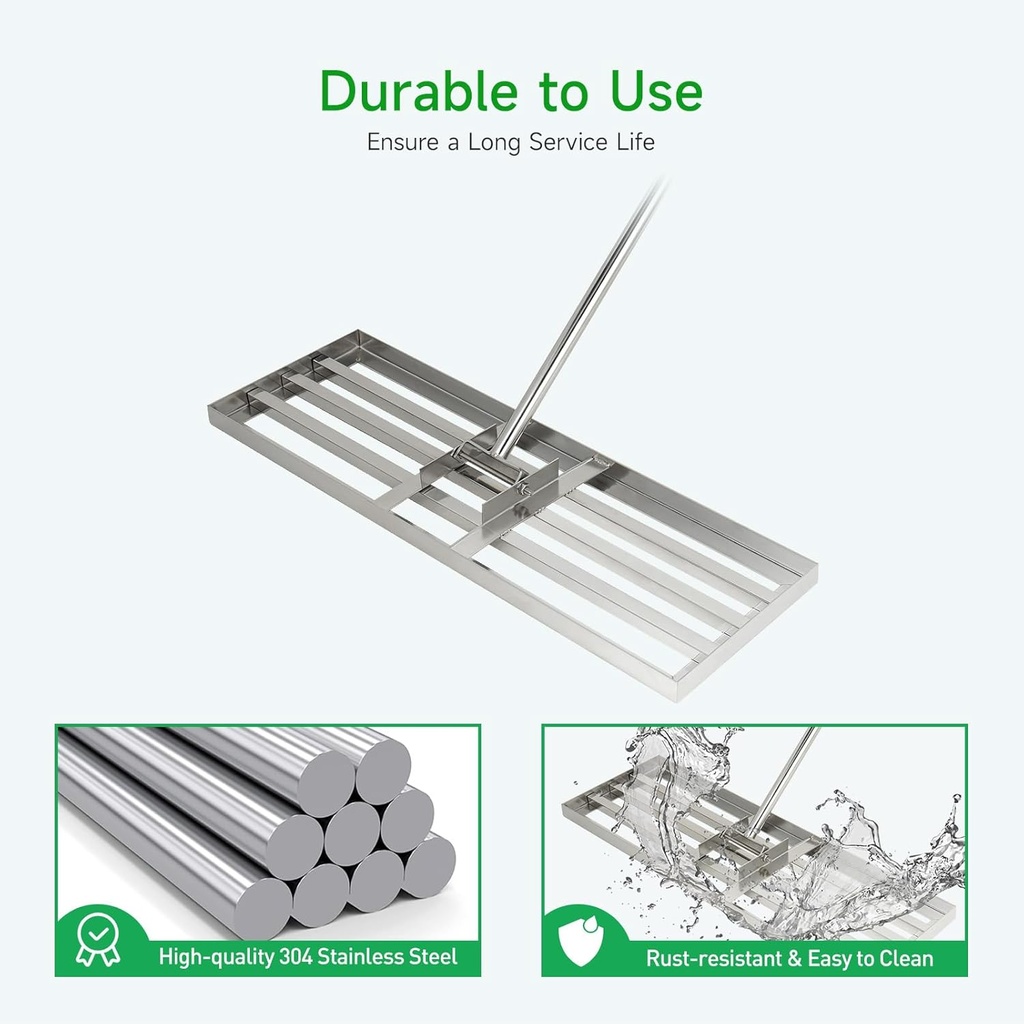 Durable to Use
Ensure a Long Service Life

High-quality 304 Stainless Steel

Rust-resistant & Easy to Clean