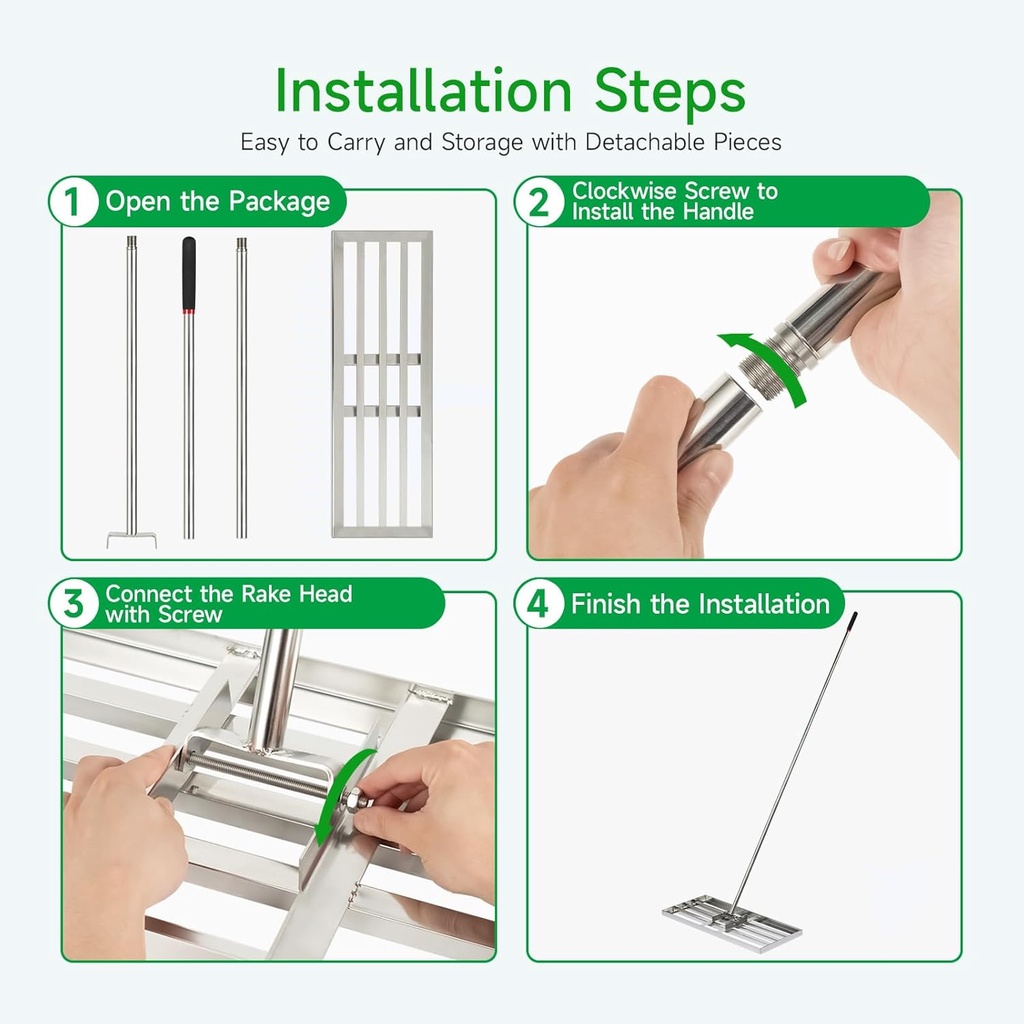 Installation Steps

Easy to Carry and Storage with Detachable Pieces

1 Open the Package

2 Clockwise Screw to Install the Handle

3 Connect the Rake Head with Screw

4 Finish the Installation