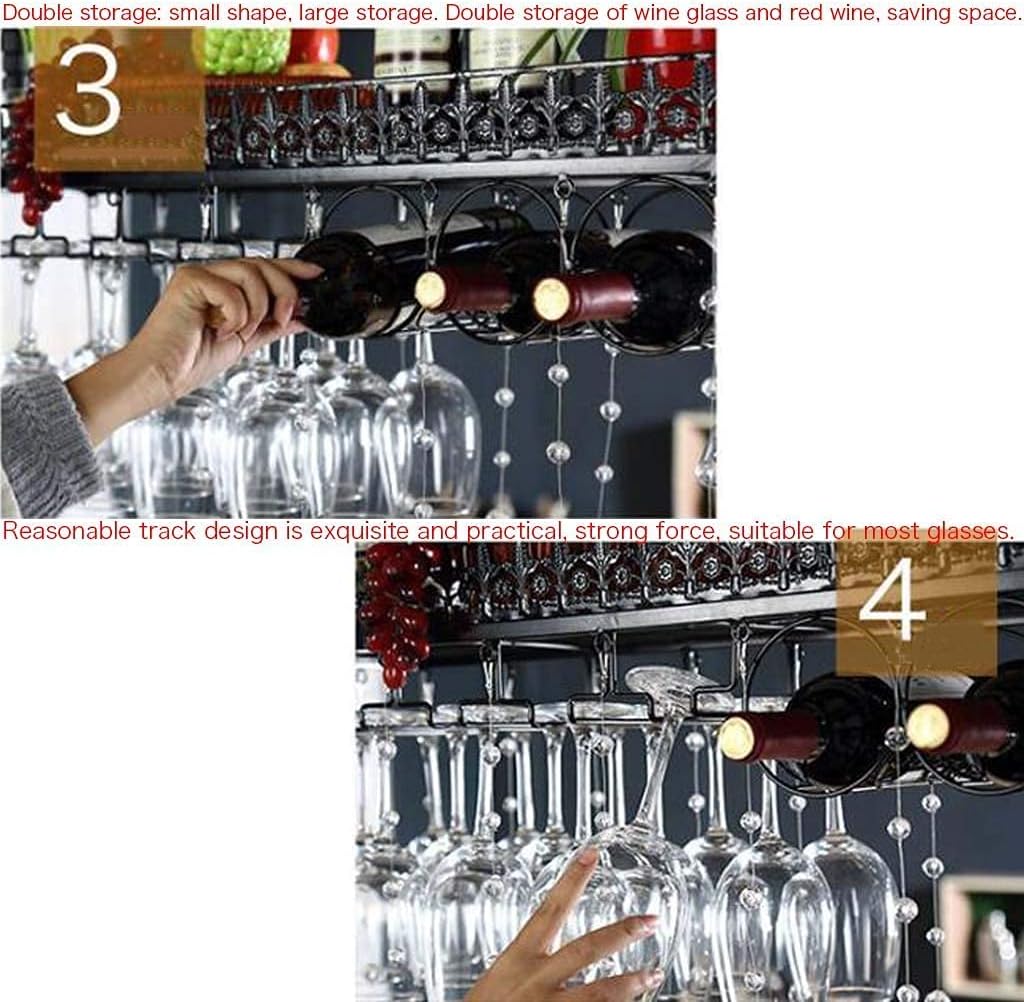 Double storage: small shape, large storage. Double storage of wine glass and red wine, saving space.

3

Reasonable track design is exquisite and practical, strong force, suitable for most glasses.

4