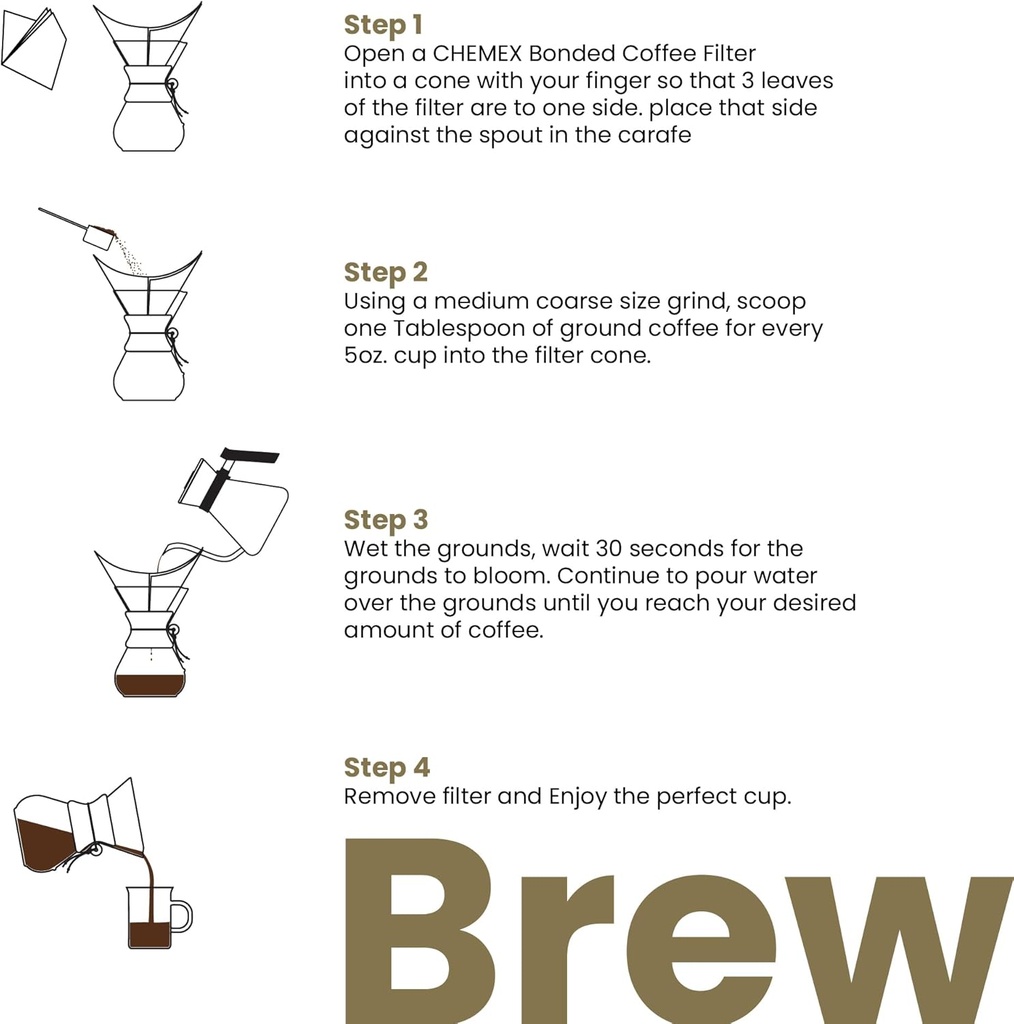 Step 1
Open a CHEMEX Bonded Coffee Filter into a cone with your finger so that 3 leaves of the filter are to one side. place that side against the spout in the carafe

Step 2
Using a medium coarse size grind, scoop one Tablespoon of ground coffee for every 5oz. cup into the filter cone.

Step 3
Wet the grounds, wait 30 seconds for the grounds to bloom. Continue to pour water over the grounds until you reach your desired amount of coffee.

Step 4
Remove filter and Enjoy the perfect cup.

Brew