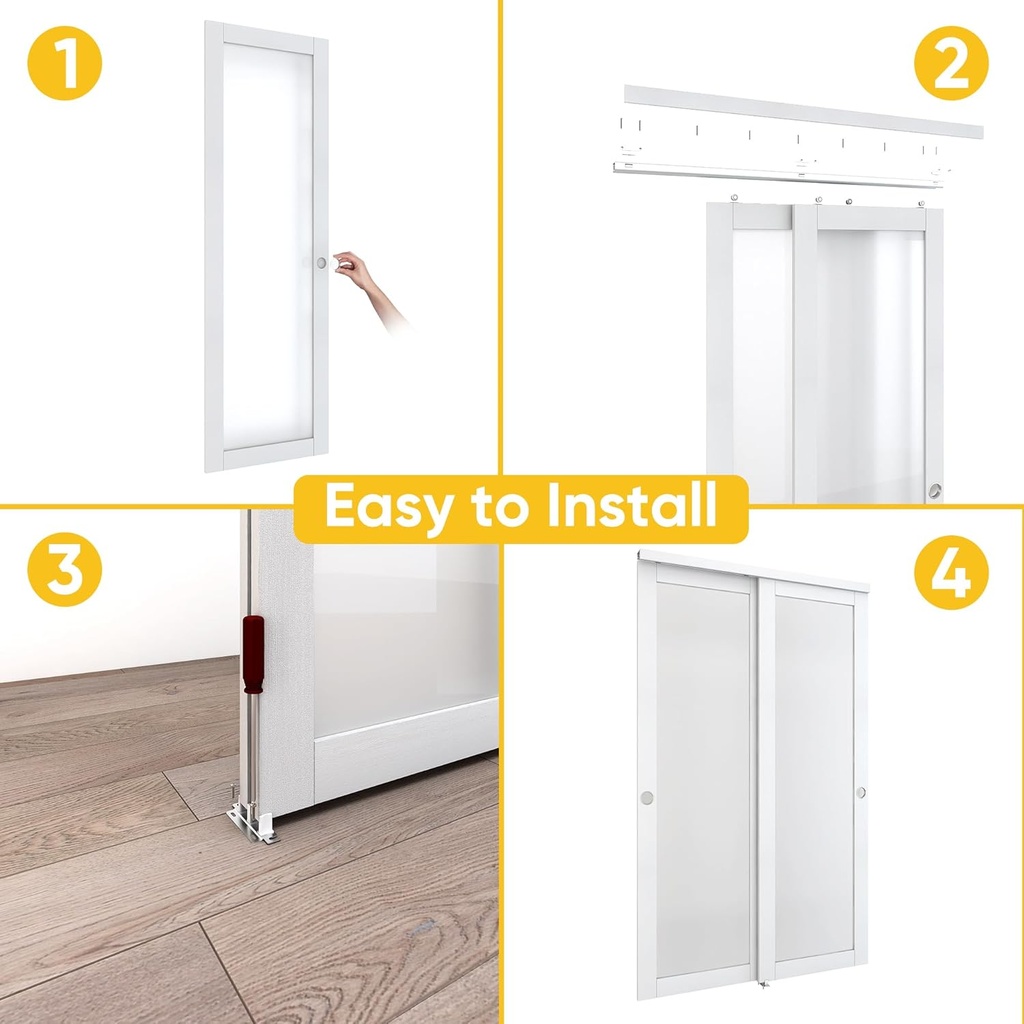 1

2

Easy to Install

3

4