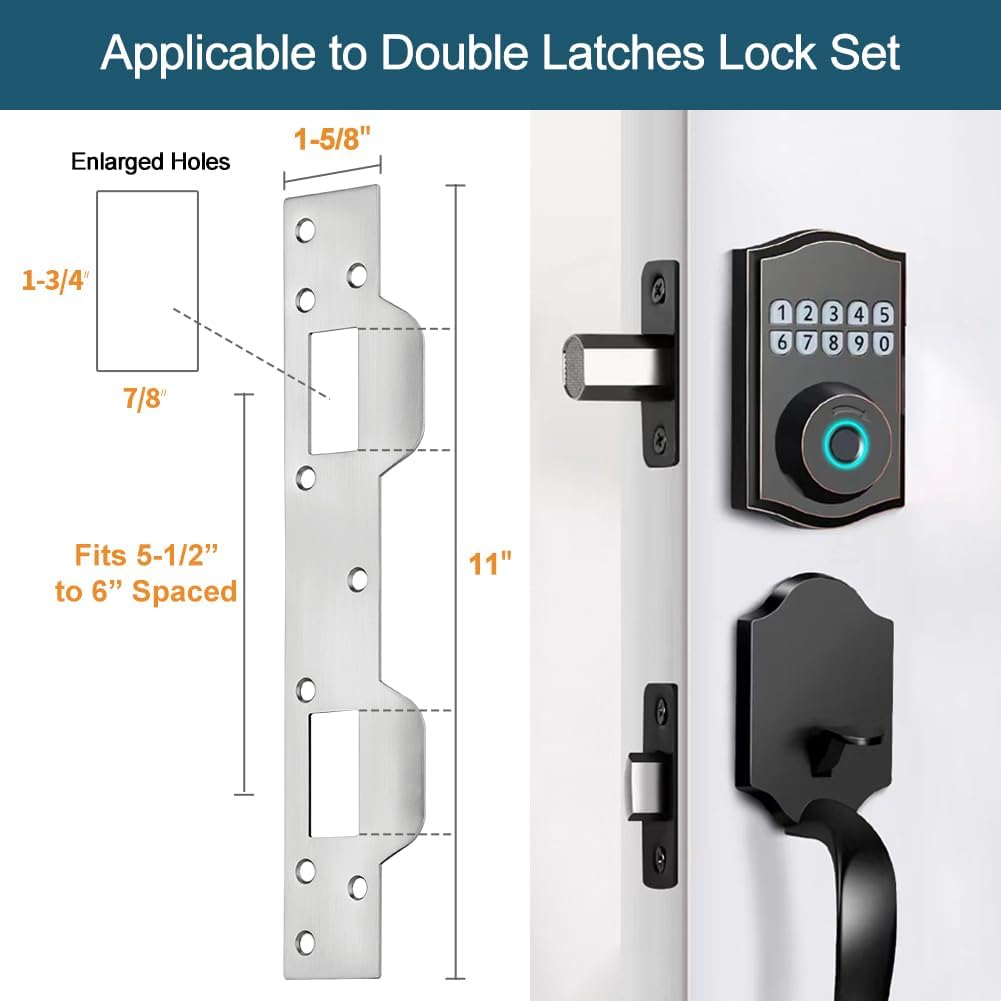 Applicable to Double Latches Lock Set

Enlarged Holes

1-5/8"

1-3/4"

7/8"

Fits 5-1/2" to 6" Spaced

11"

1 2 3 4 5
6 7 8 9 0