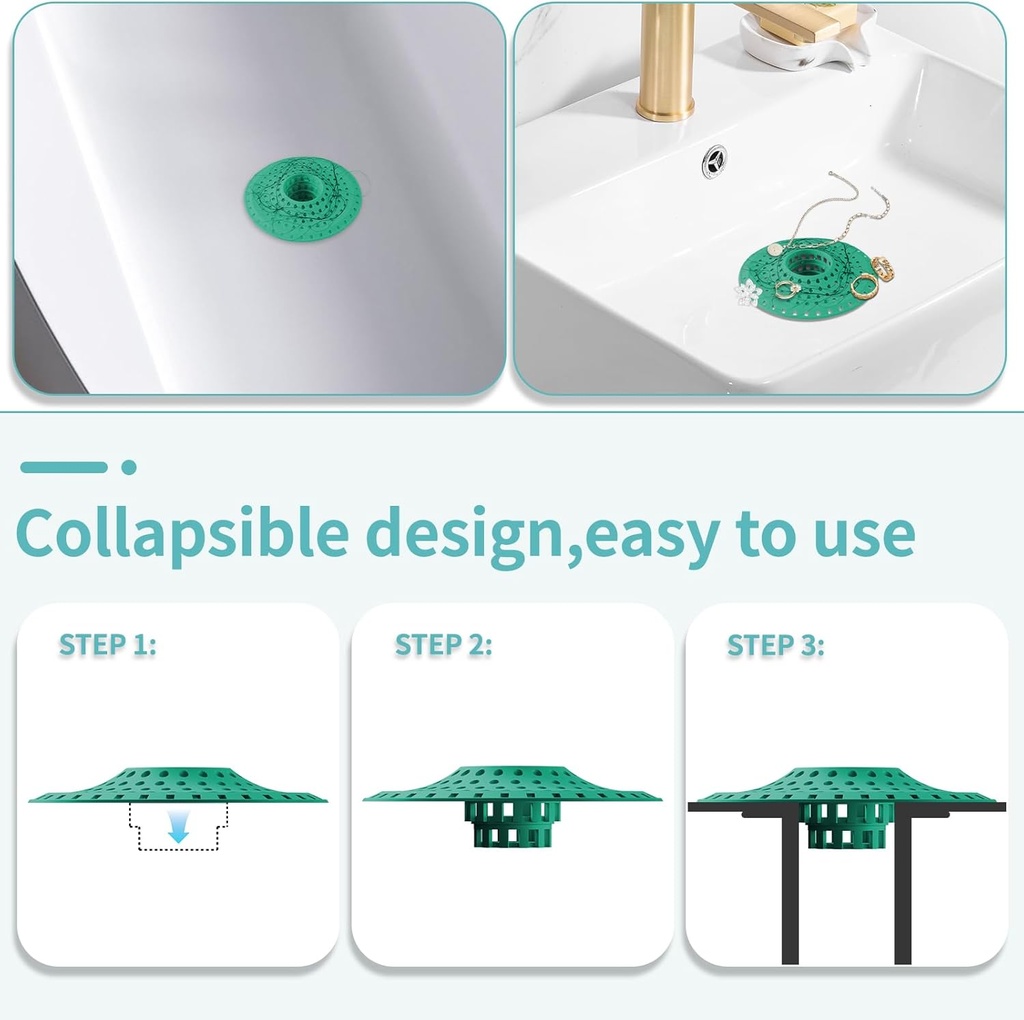 Collapsible design,easy to use

STEP 1:

STEP 2:

STEP 3: