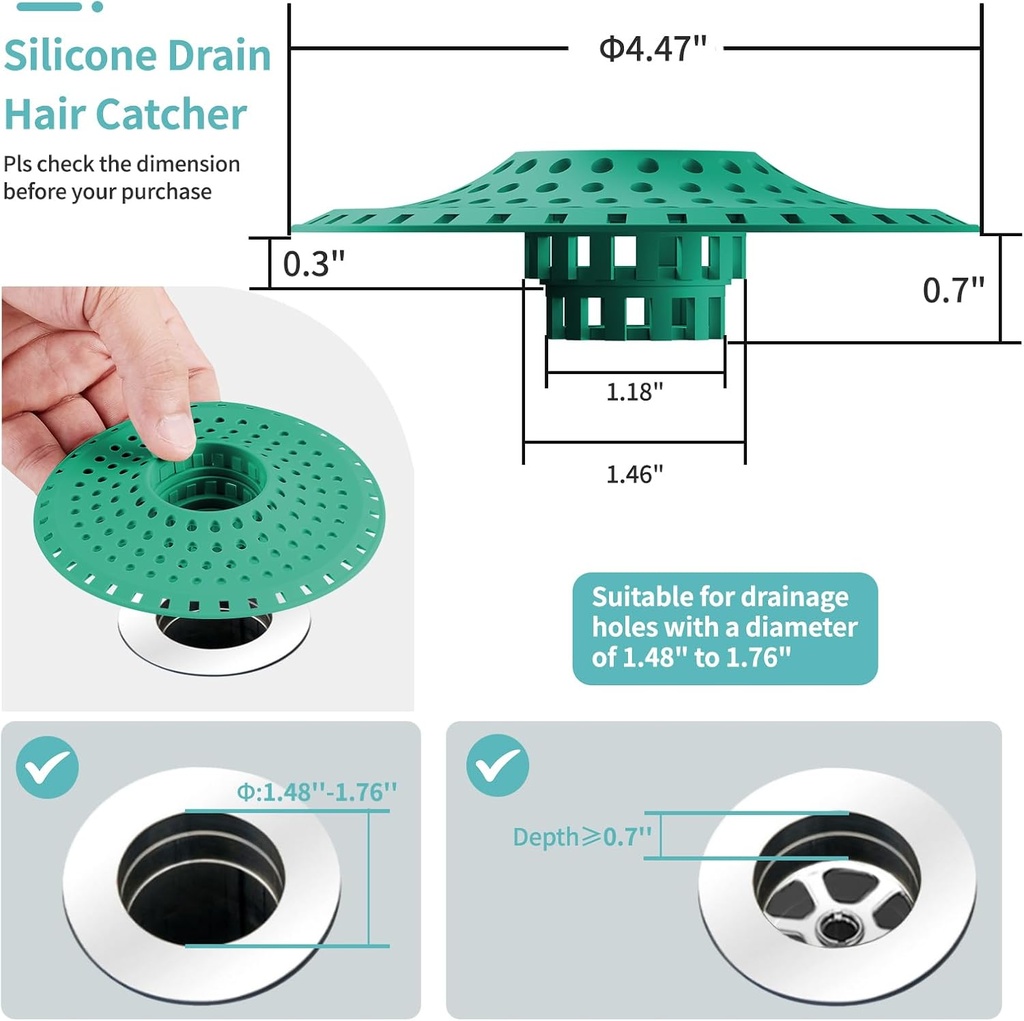 Silicone Drain Hair Catcher

Pls check the dimension before your purchase

Φ4.47"

0.3"

0.7"

1.18"

1.46"

Suitable for drainage holes with a diameter of 1.48" to 1.76"

Φ:1.48''-1.76''

Depth⩾0.7''