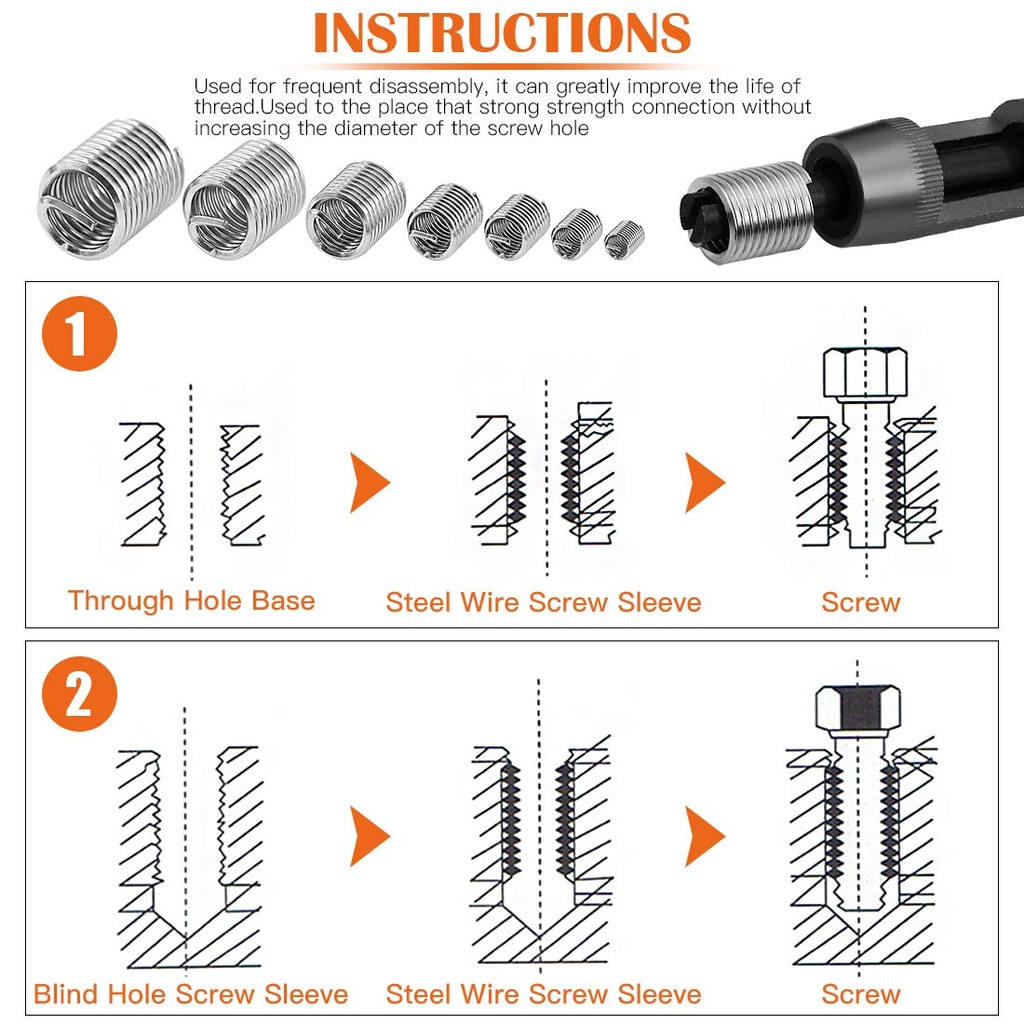 INSTRUCTIONS

Used for frequent disassembly, it can greatly improve the life of thread.Used to the place that strong strength connection without increasing the diameter of the screw hole

1

Through Hole Base

Steel Wire Screw Sleeve

Screw

2

Blind Hole Screw Sleeve

Steel Wire Screw Sleeve

Screw