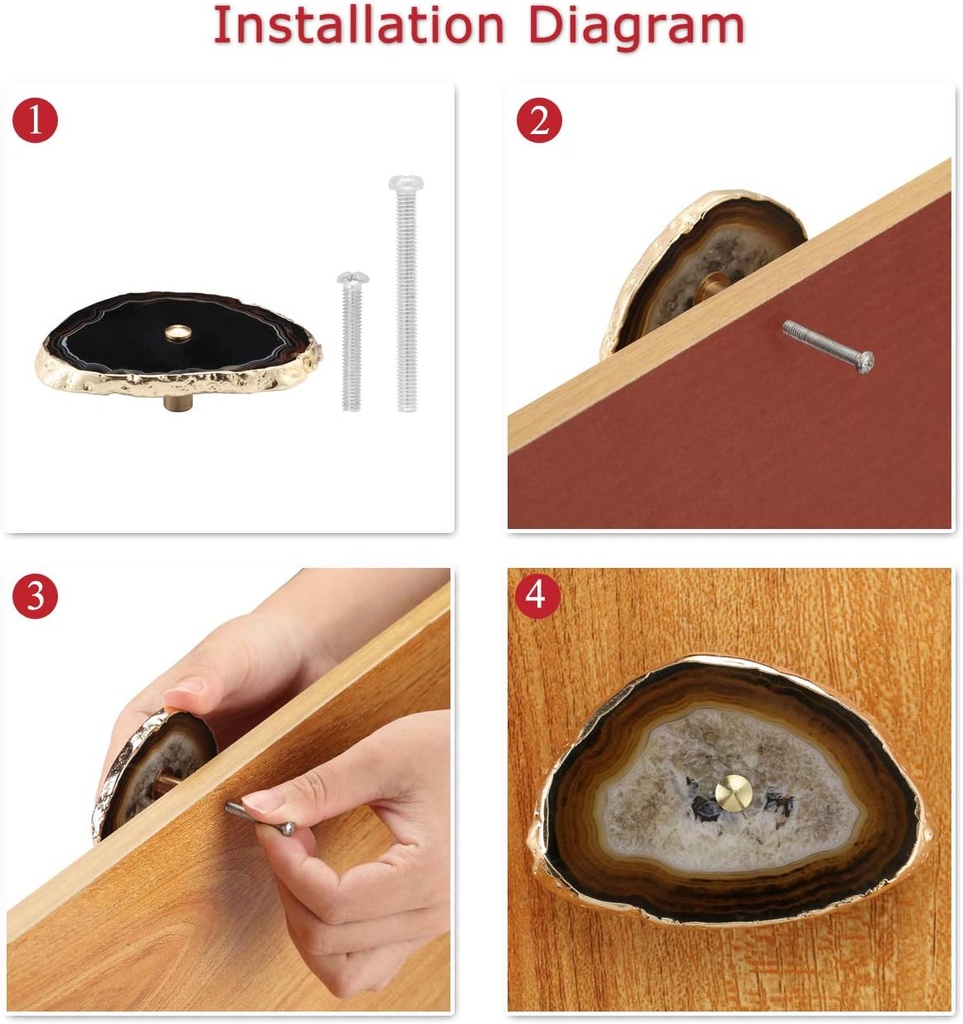 Installation Diagram

1

2

3

4