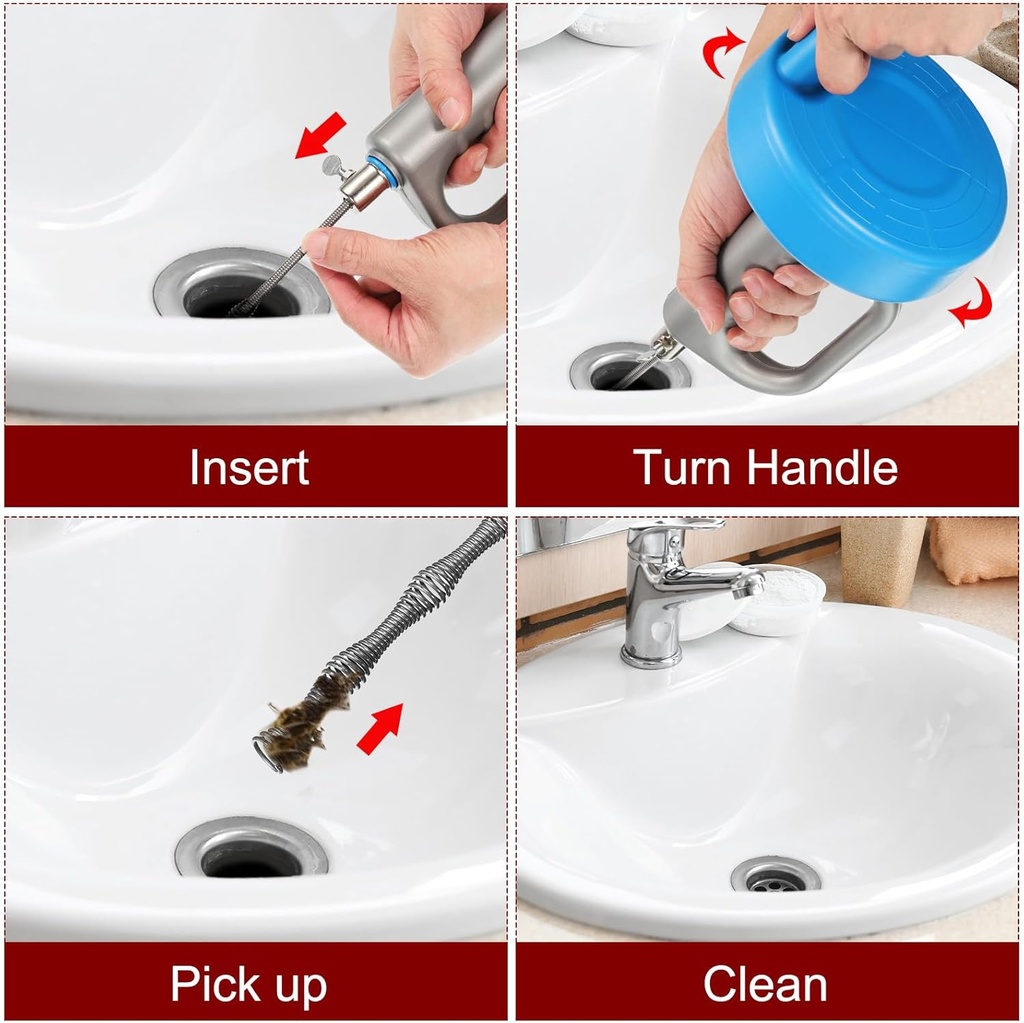 Insert

Turn Handle

Pick up

Clean