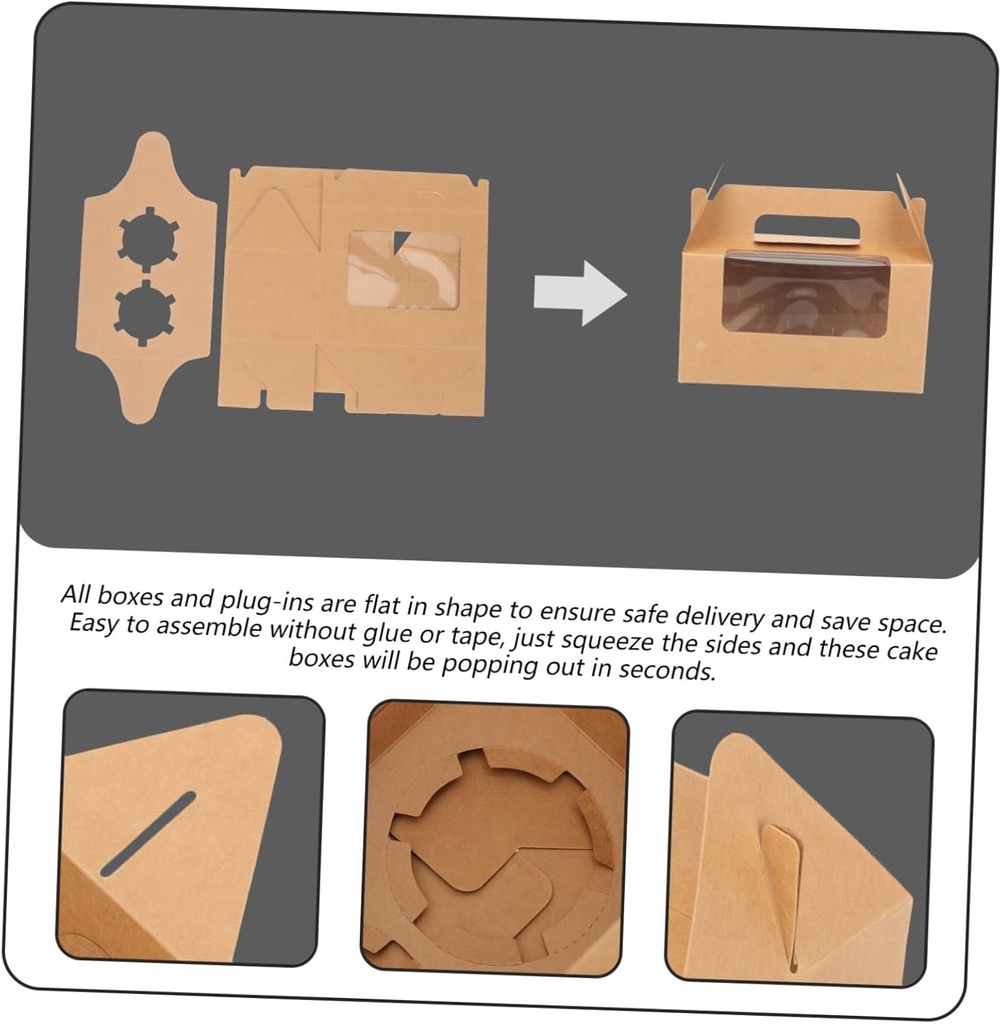 All boxes and plug-ins are flat in shape to ensure safe delivery and save space. Easy to assemble without glue or tape, just squeeze the sides and these cake boxes will be popping out in seconds.