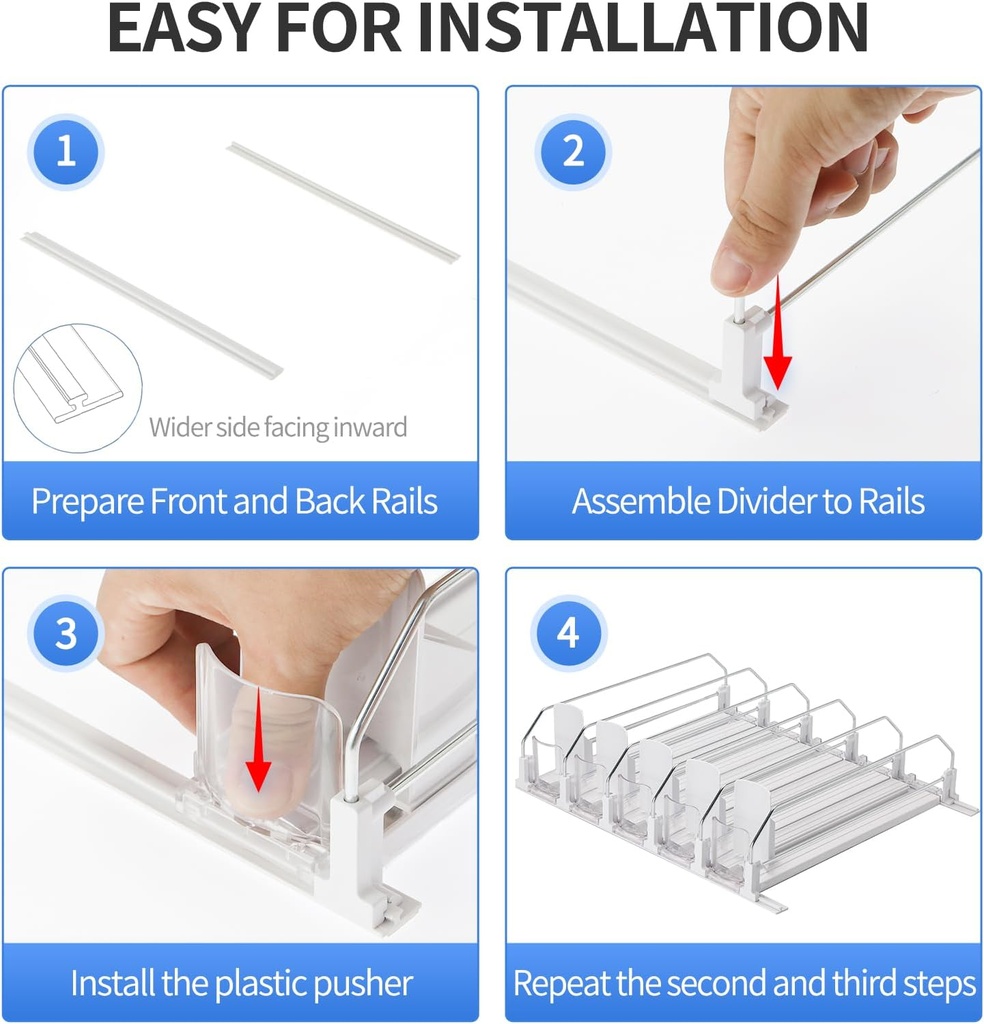 EASY FOR INSTALLATION

1

Wider side facing inward

Prepare Front and Back Rails

2

Assemble Divider to Rails

3

Install the plastic pusher

4

Repeat the second and third steps