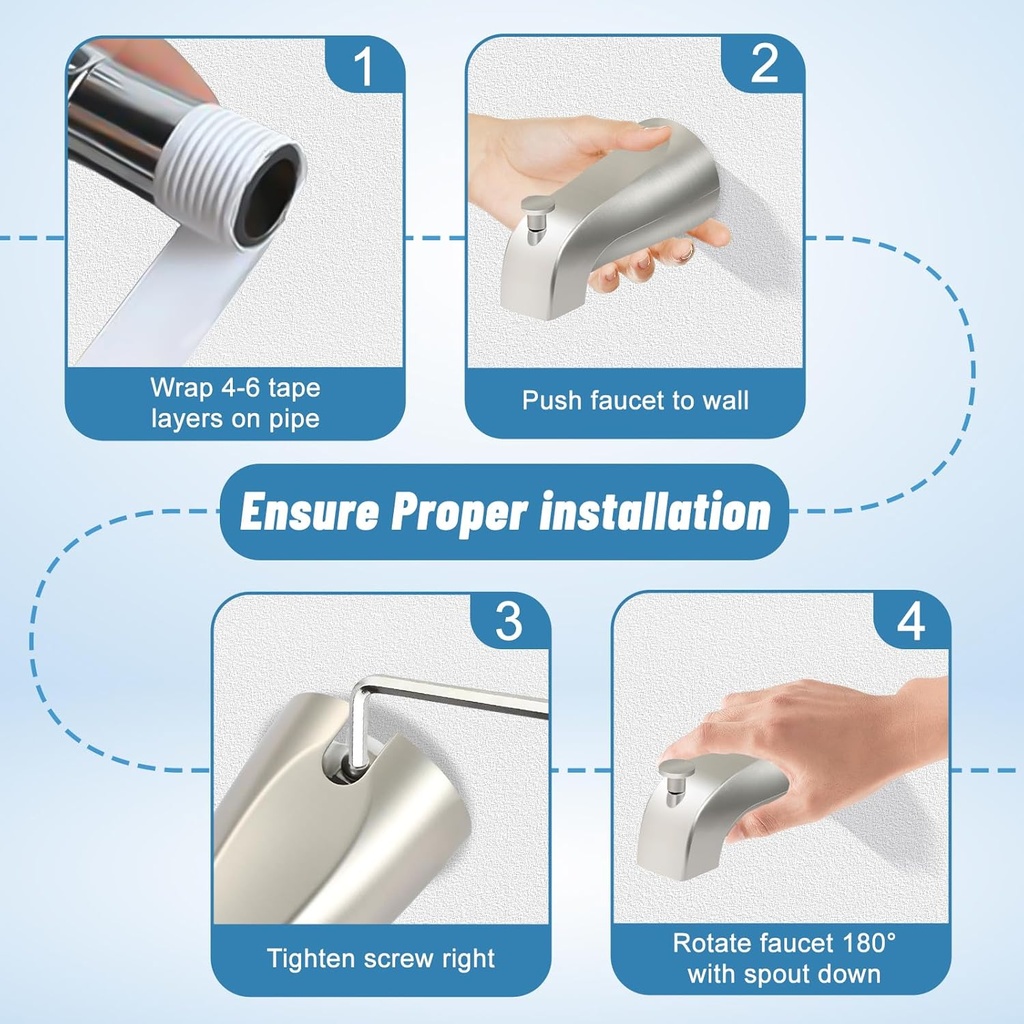 1

Wrap 4-6 tape layers on pipe

2

Push faucet to wall

Ensure Proper installation

3

Tighten screw right

4

Rotate faucet 180° with spout down