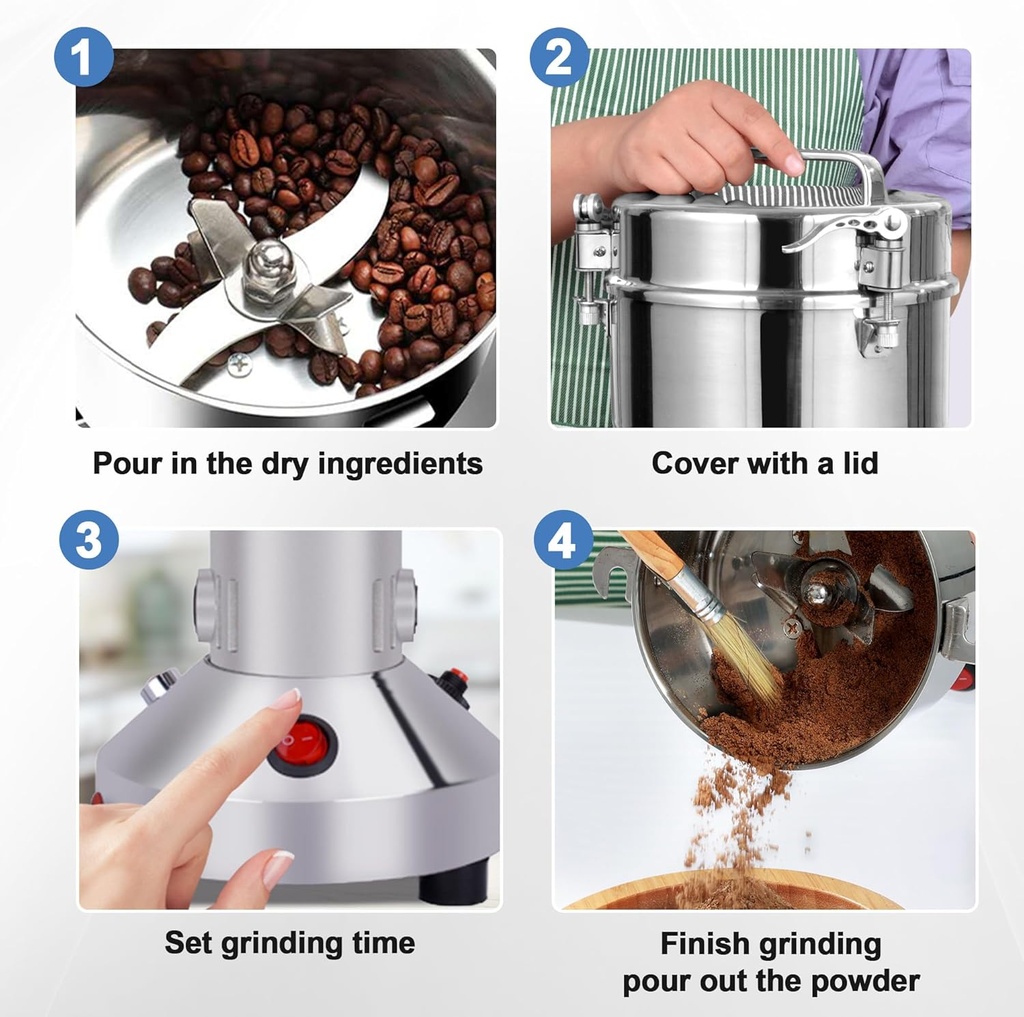 1

Pour in the dry ingredients

2

Cover with a lid

3

Set grinding time

4

Finish grinding pour out the powder