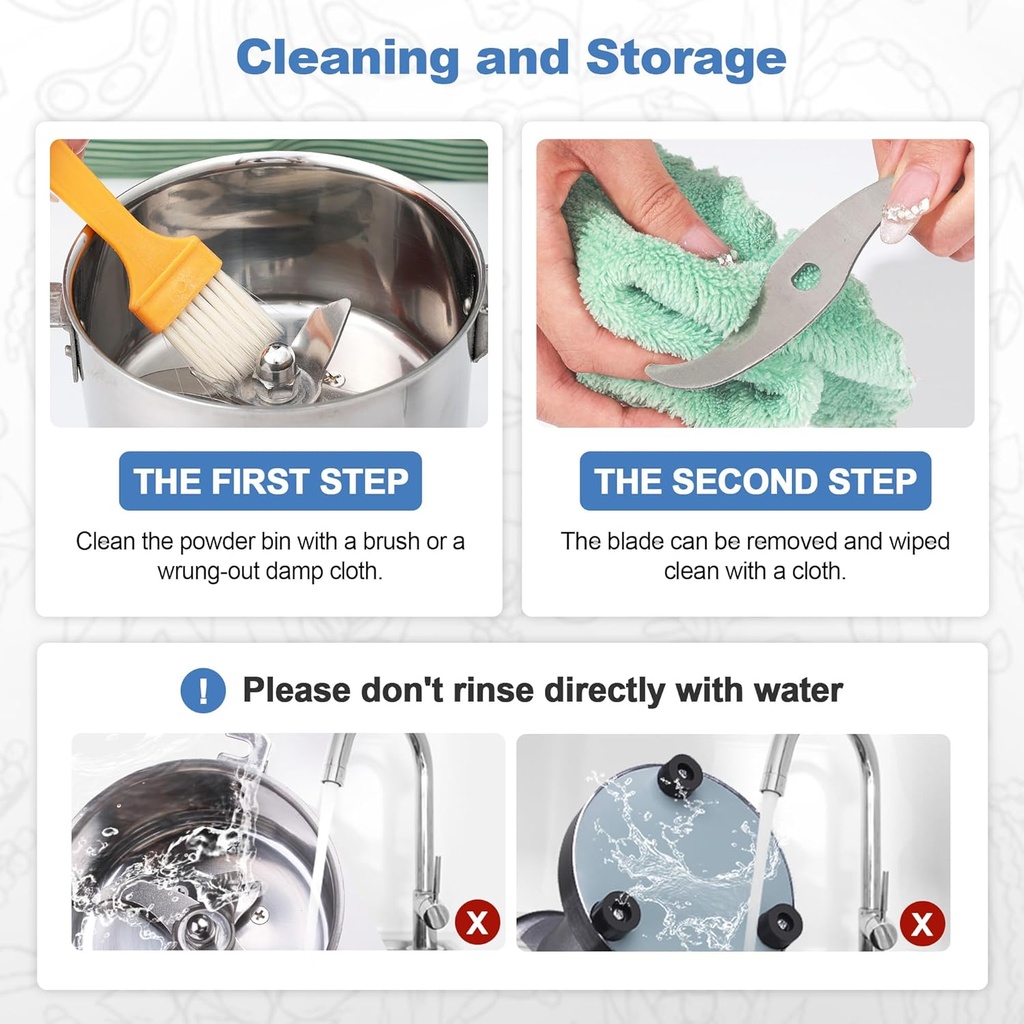 Cleaning and Storage

THE FIRST STEP

Clean the powder bin with a brush or a wrung-out damp cloth.

THE SECOND STEP

The blade can be removed and wiped clean with a cloth.

! Please don't rinse directly with water

X

X