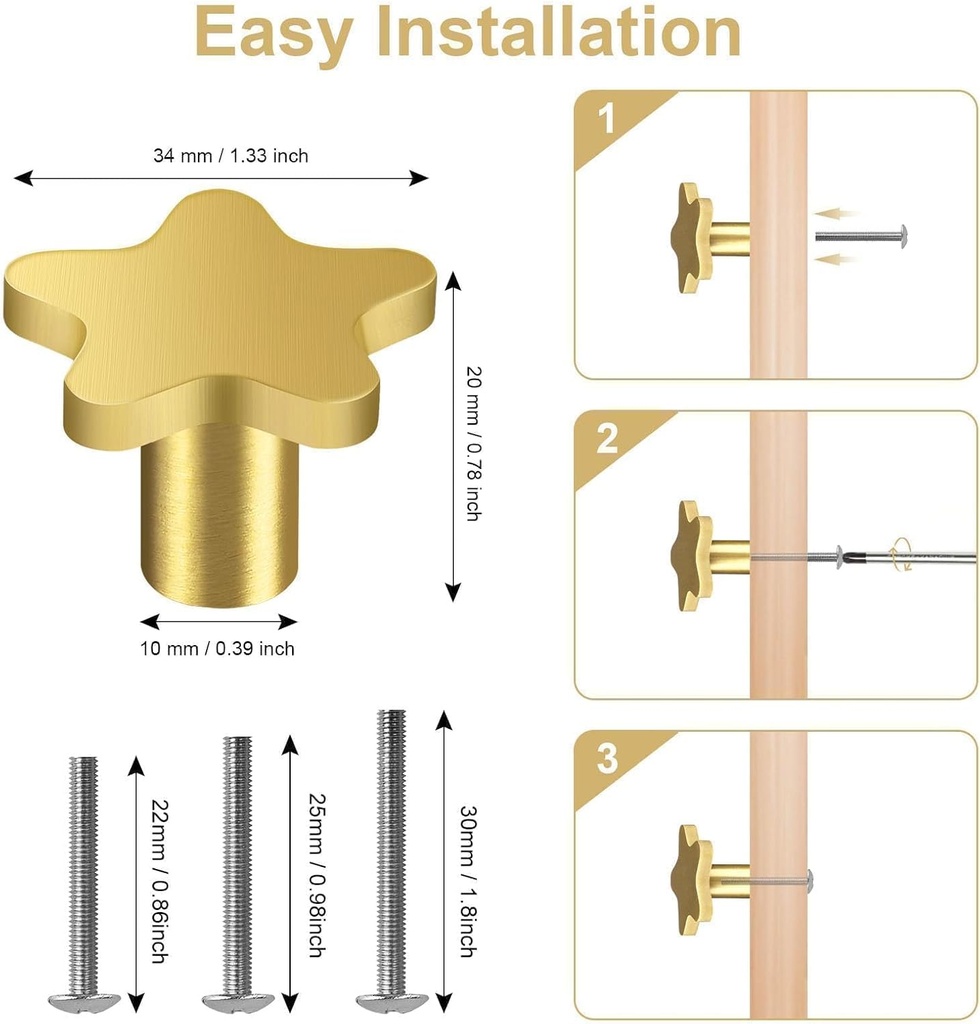 Easy Installation

34 mm / 1.33 inch

20 mm / 0.78 inch

10 mm / 0.39 inch

22mm / 0.86inch

25mm / 0.98inch

30mm / 1.8inch

1

2

3