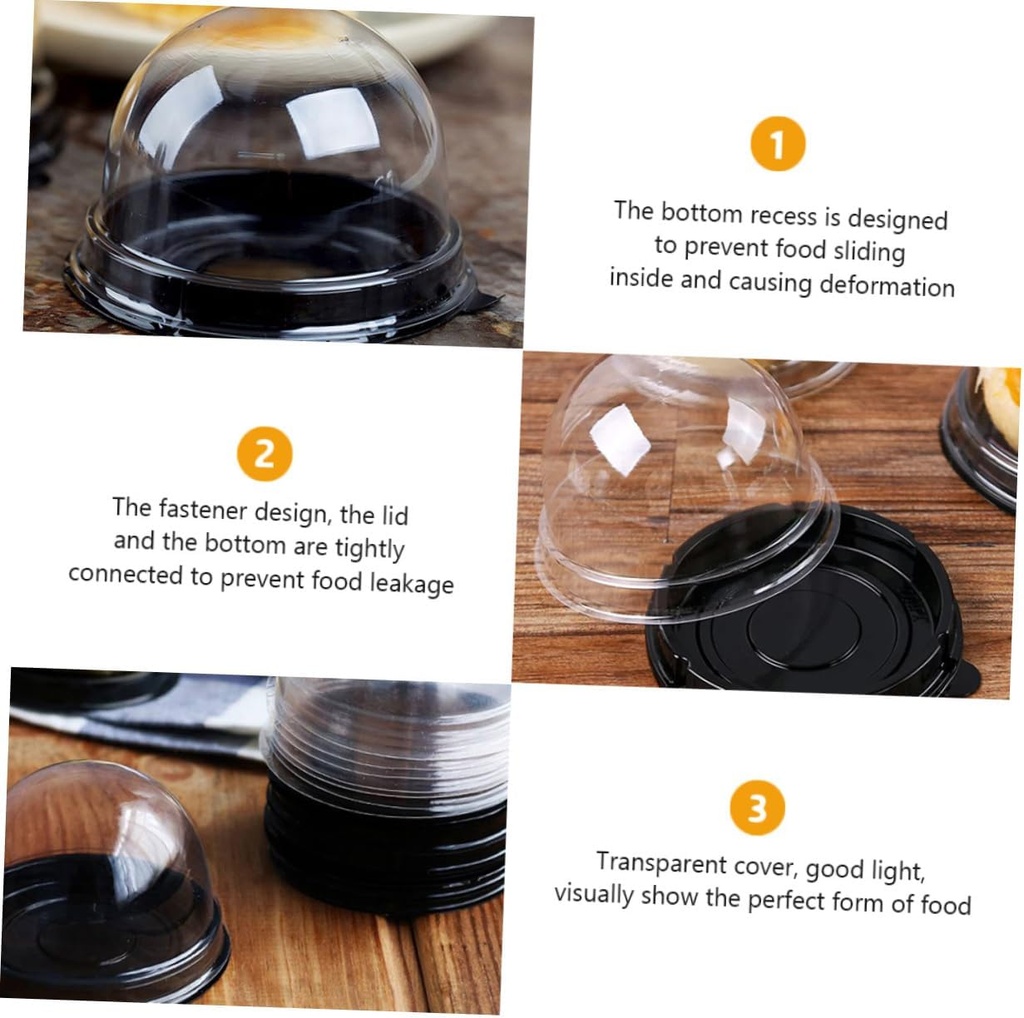 1

The bottom recess is designed to prevent food sliding inside and causing deformation

2

The fastener design, the lid and the bottom are tightly connected to prevent food leakage

3

Transparent cover, good light, visually show the perfect form of food