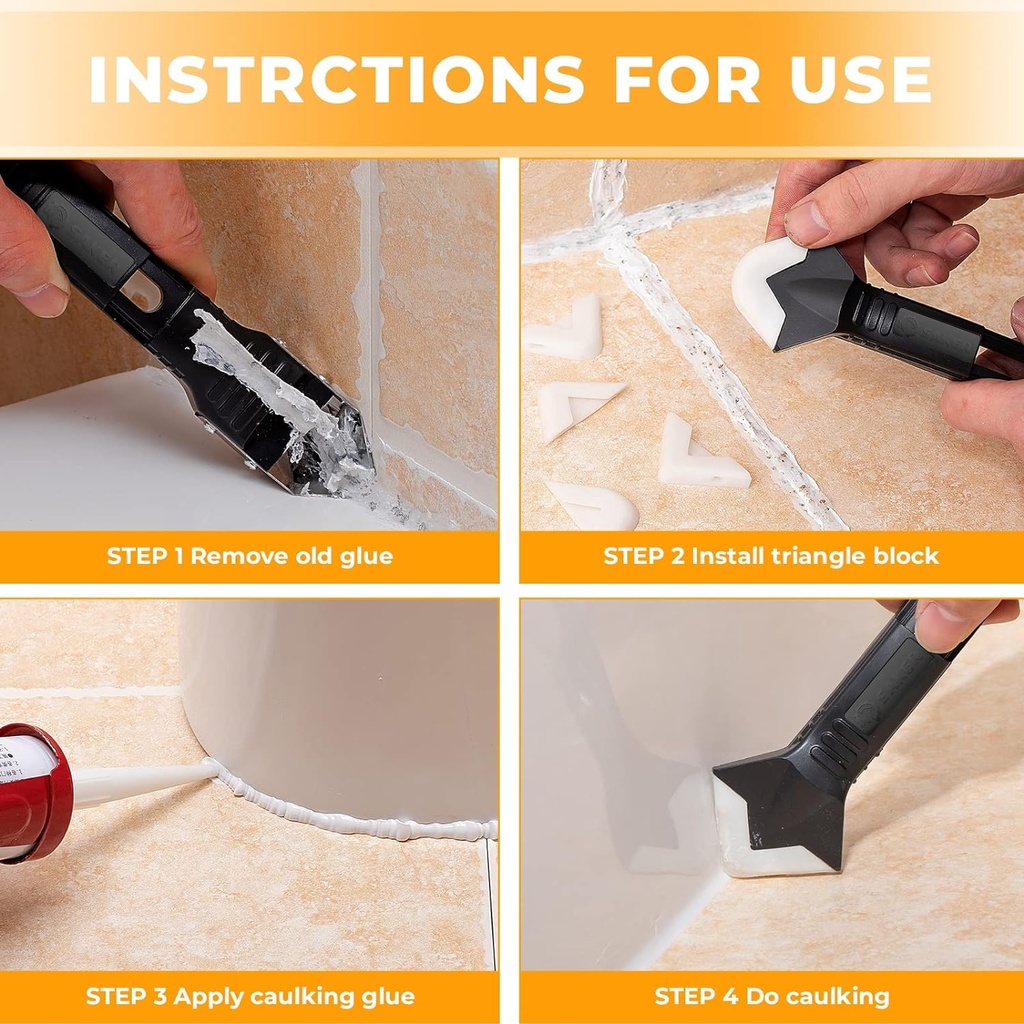 INSTRCTIONS FOR USE

STEP 1 Remove old glue

STEP 2 Install triangle block

STEP 3 Apply caulking glue

STEP 4 Do caulking