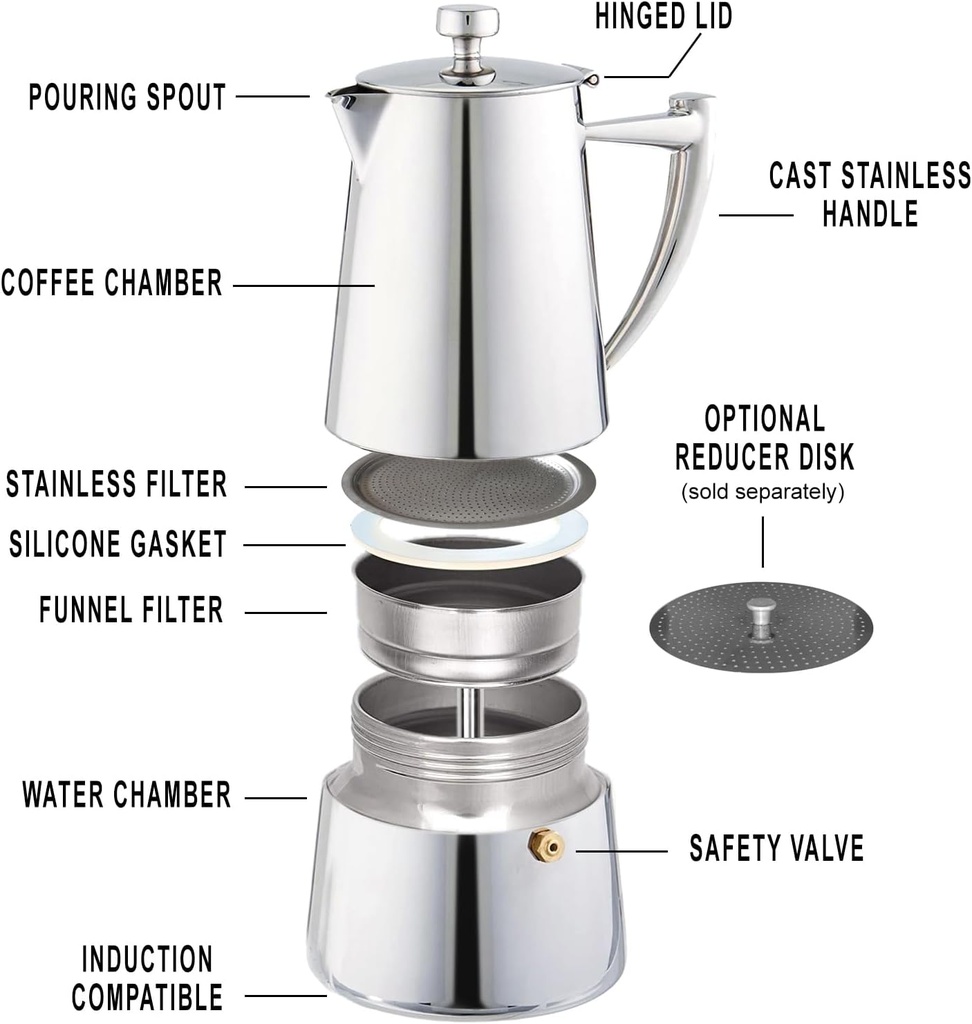 HINGED LID

POURING SPOUT

CAST STAINLESS HANDLE

COFFEE CHAMBER

OPTIONAL REDUCER DISK
(sold separately)

STAINLESS FILTER

SILICONE GASKET

FUNNEL FILTER

WATER CHAMBER

SAFETY VALVE

INDUCTION COMPATIBLE