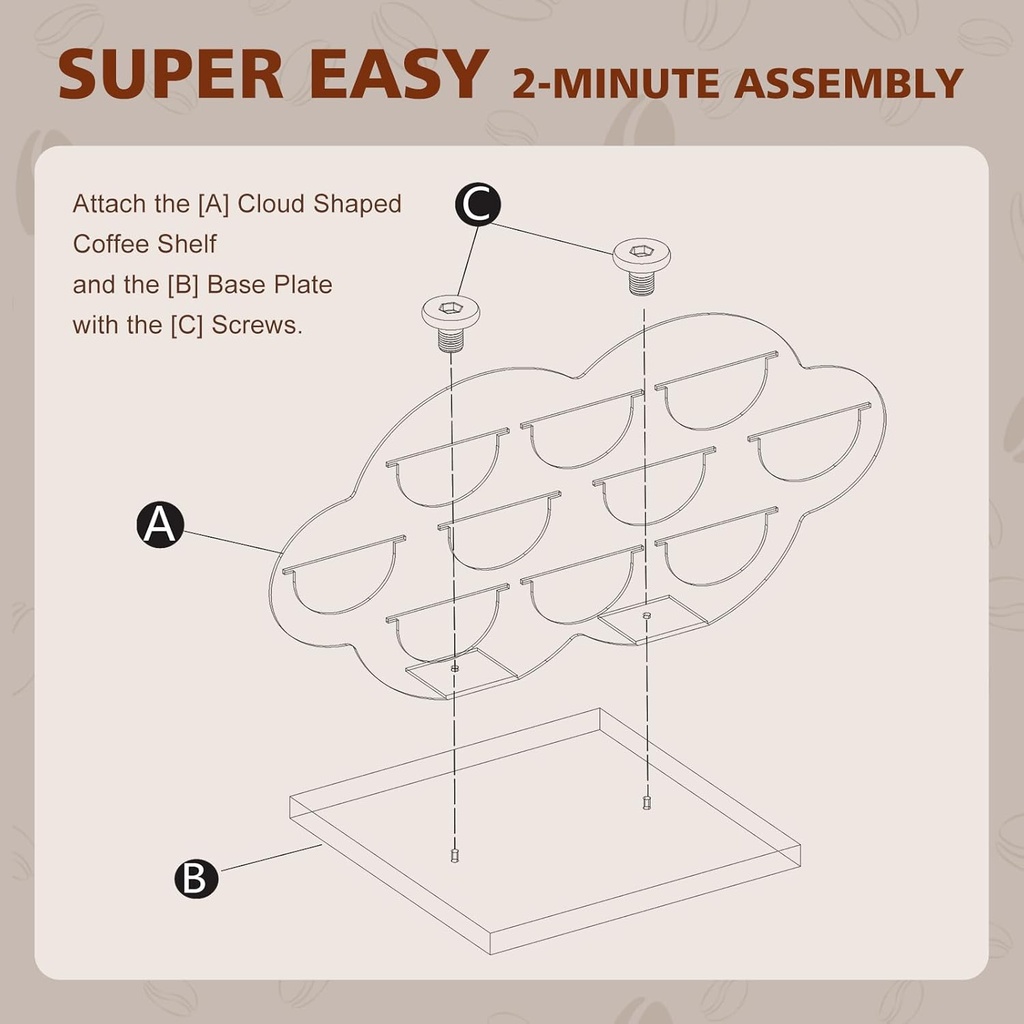 SUPER EASY 2-MINUTE ASSEMBLY

Attach the [A] Cloud Shaped Coffee Shelf and the [B] Base Plate with the [C] Screws.

C

A

B