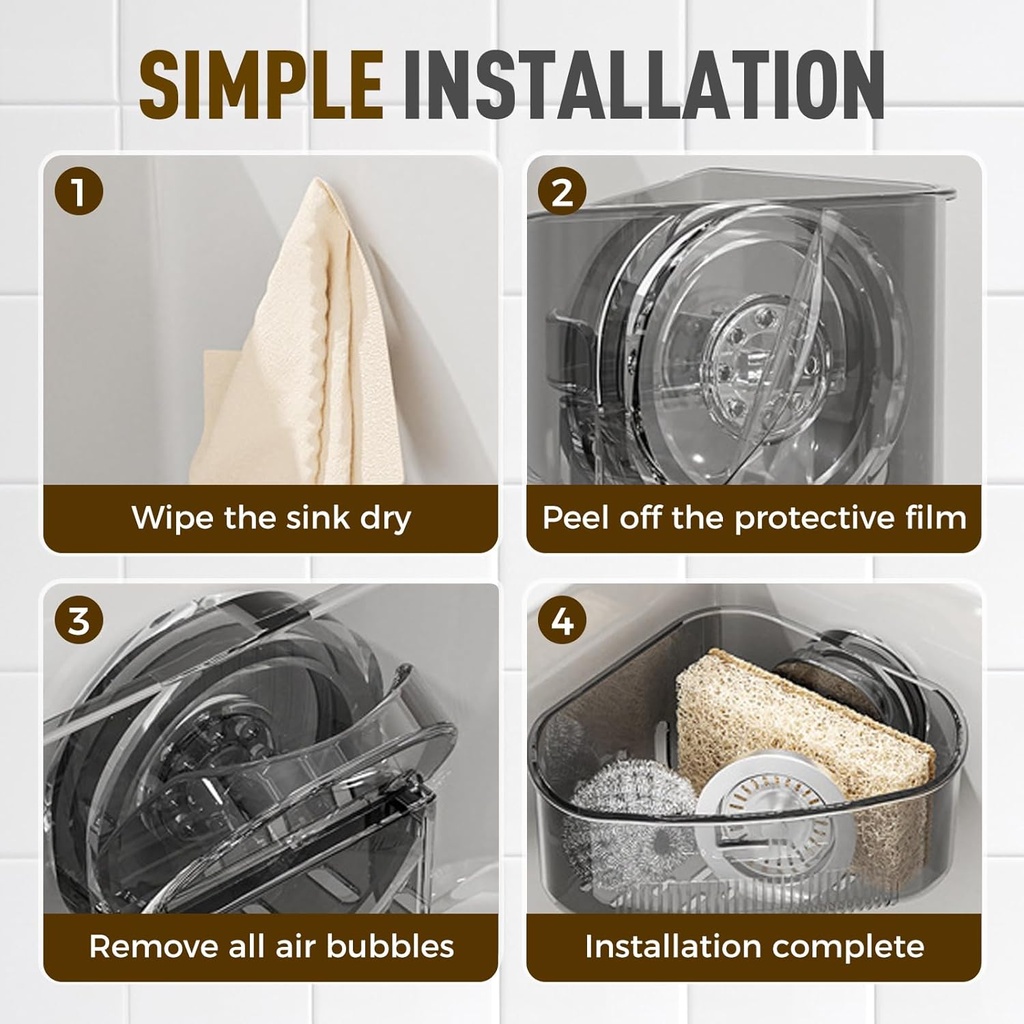 SIMPLE INSTALLATION

1
Wipe the sink dry

2
Peel off the protective film

3
Remove all air bubbles

4
Installation complete