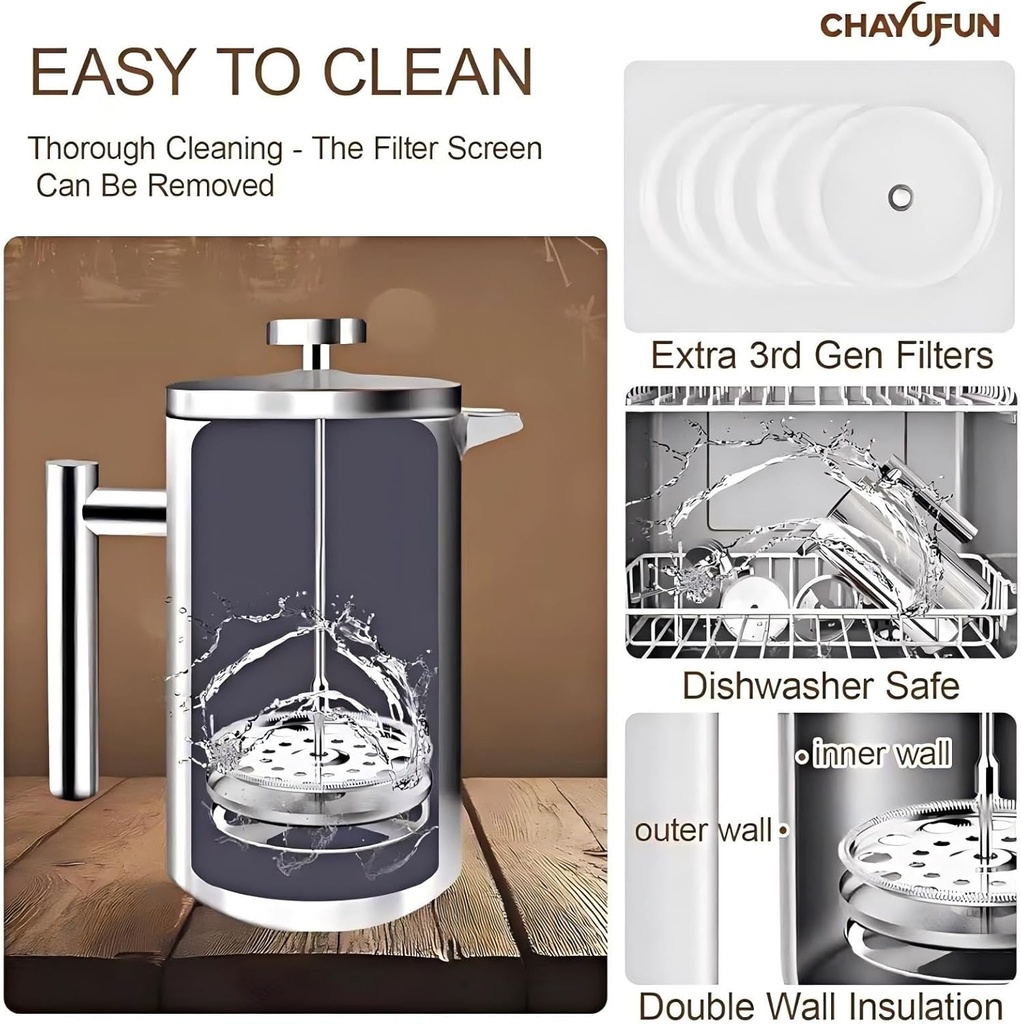 CHAYUFUN

EASY TO CLEAN

Thorough Cleaning - The Filter Screen Can Be Removed

Extra 3rd Gen Filters

Dishwasher Safe

inner wall

outer wall

Double Wall Insulation