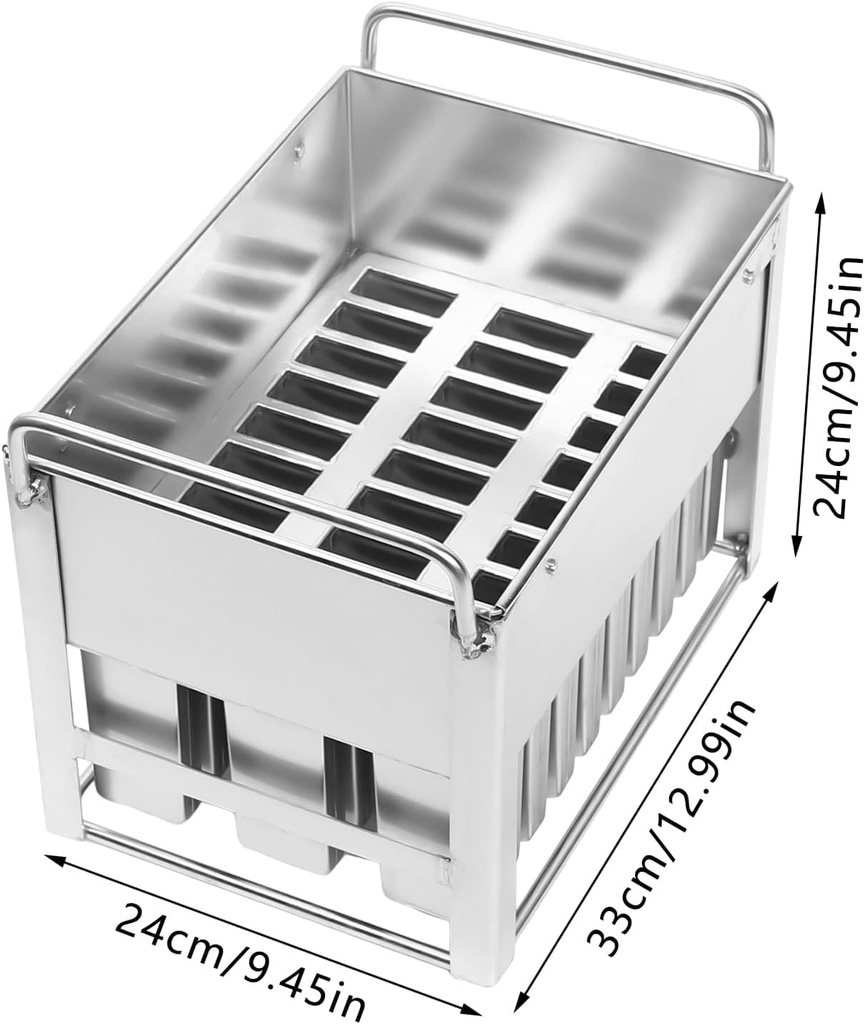 24cm/9.45in

33cm/12.99in

24cm/9.45in