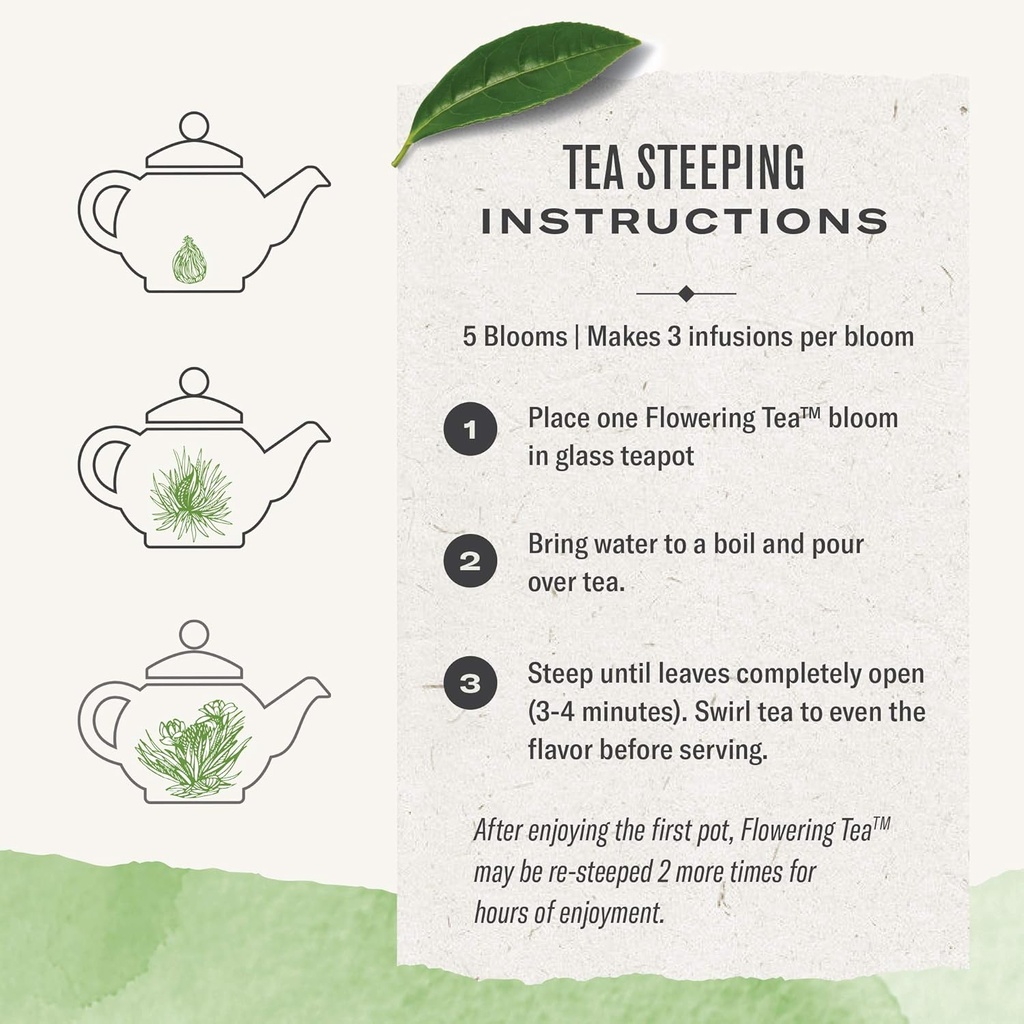 TEA STEEPING
INSTRUCTIONS

5 Blooms | Makes 3 infusions per bloom

1 Place one Flowering Tea™ bloom in glass teapot

2 Bring water to a boil and pour over tea.

3 Steep until leaves completely open (3-4 minutes). Swirl tea to even the flavor before serving.

After enjoying the first pot, Flowering Tea™ may be re-steeped 2 more times for hours of enjoyment.