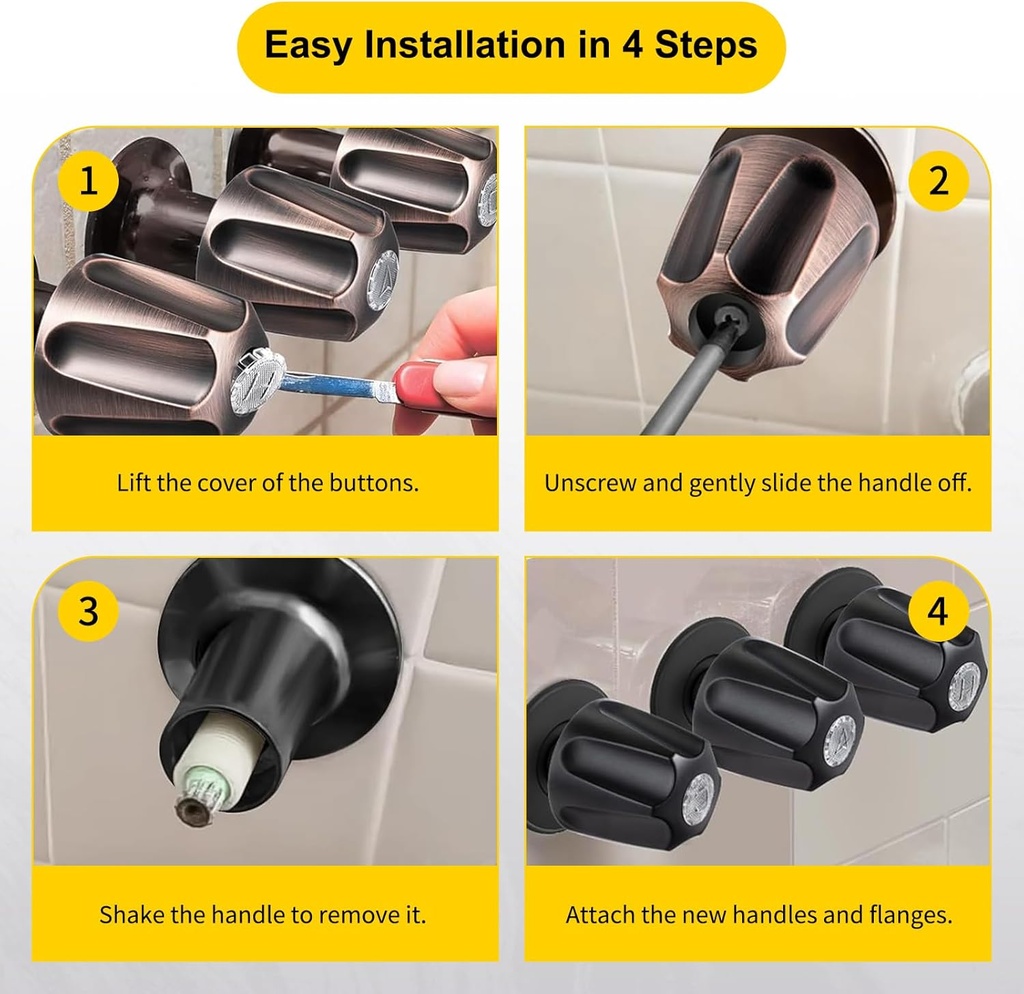 Easy Installation in 4 Steps

1

Lift the cover of the buttons.

2

Unscrew and gently slide the handle off.

3

Shake the handle to remove it.

4

Attach the new handles and flanges.