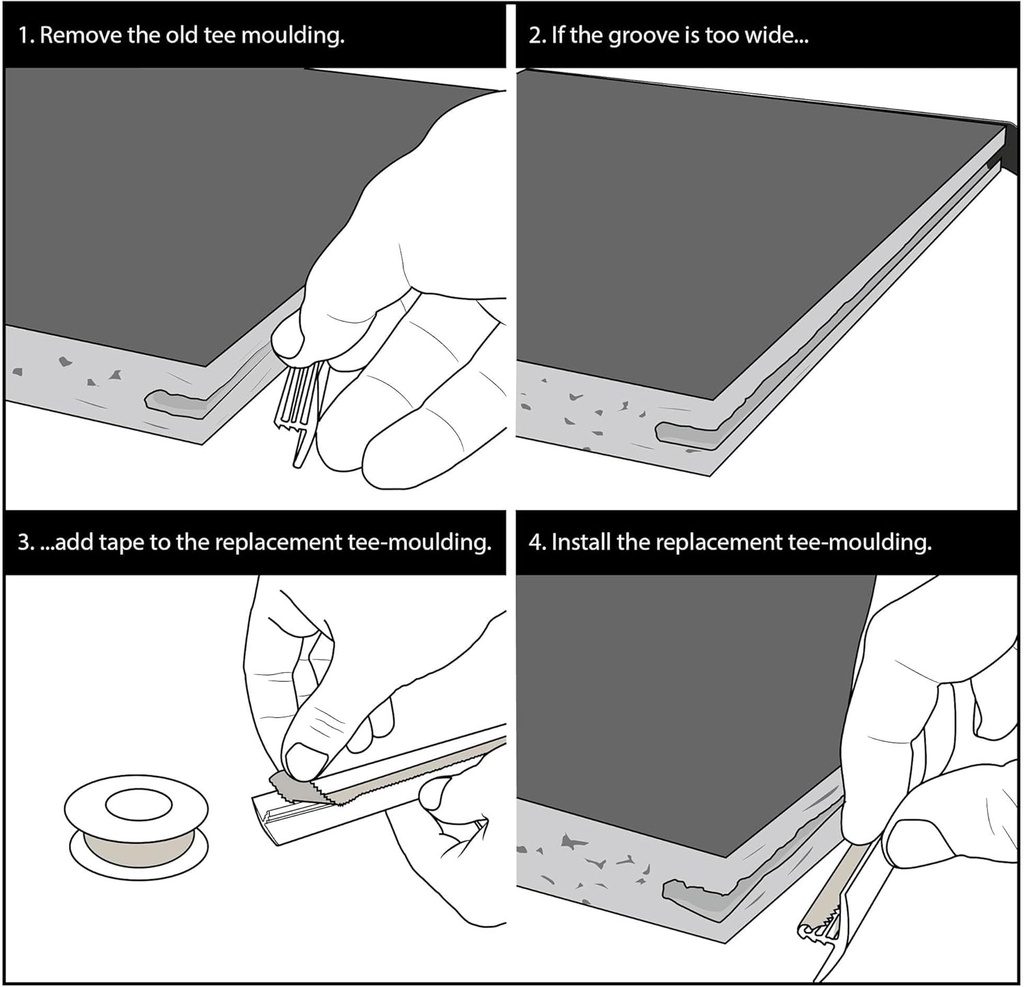 1. Remove the old tee moulding.

2. If the groove is too wide...

3. ...add tape to the replacement tee-moulding.

4. Install the replacement tee-moulding.