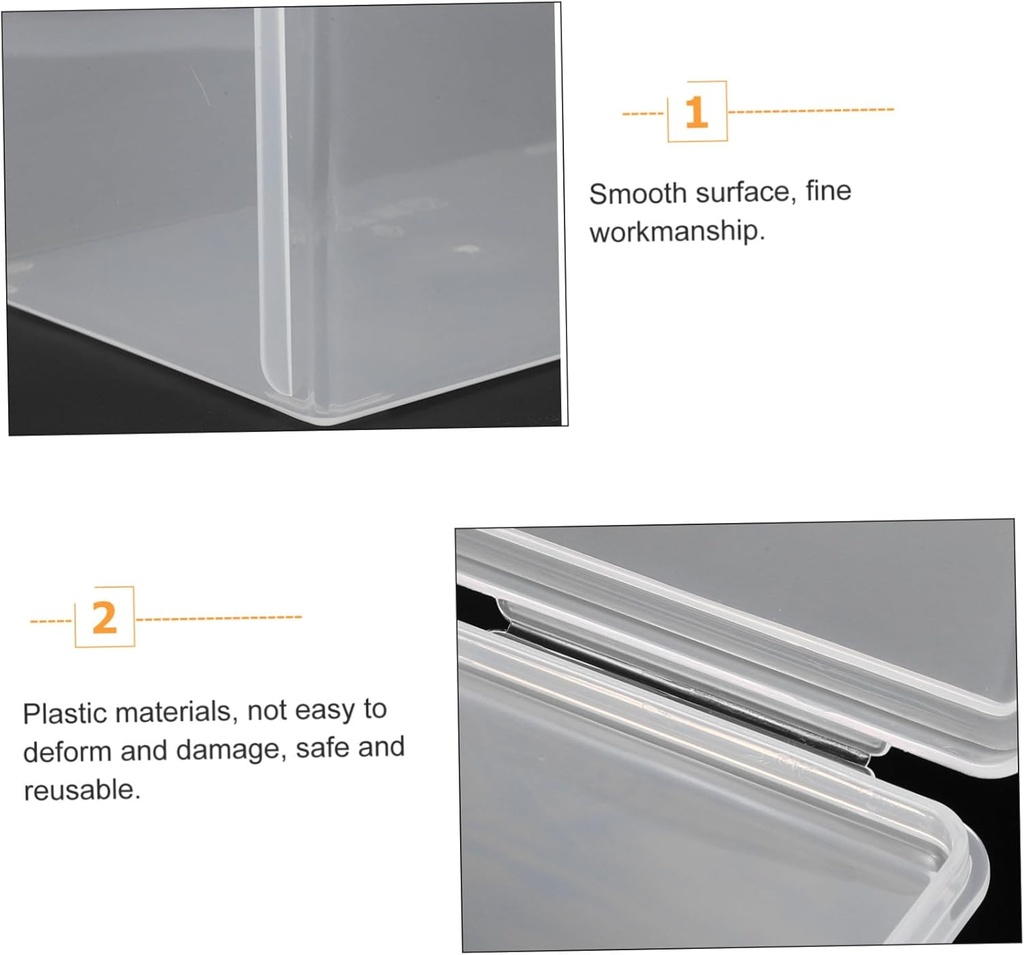 1

Smooth surface, fine workmanship.

2

Plastic materials, not easy to deform and damage, safe and reusable.