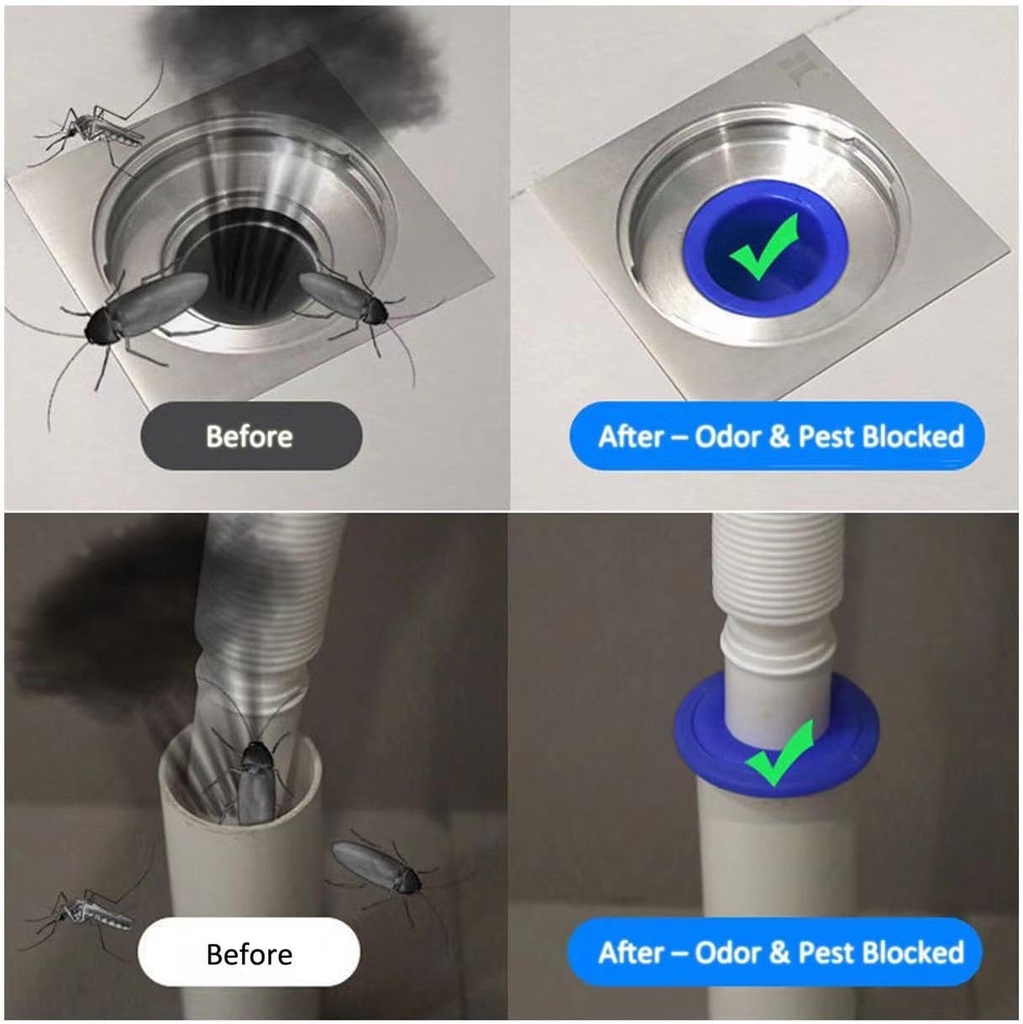 Before

After – Odor & Pest Blocked

Before

After – Odor & Pest Blocked