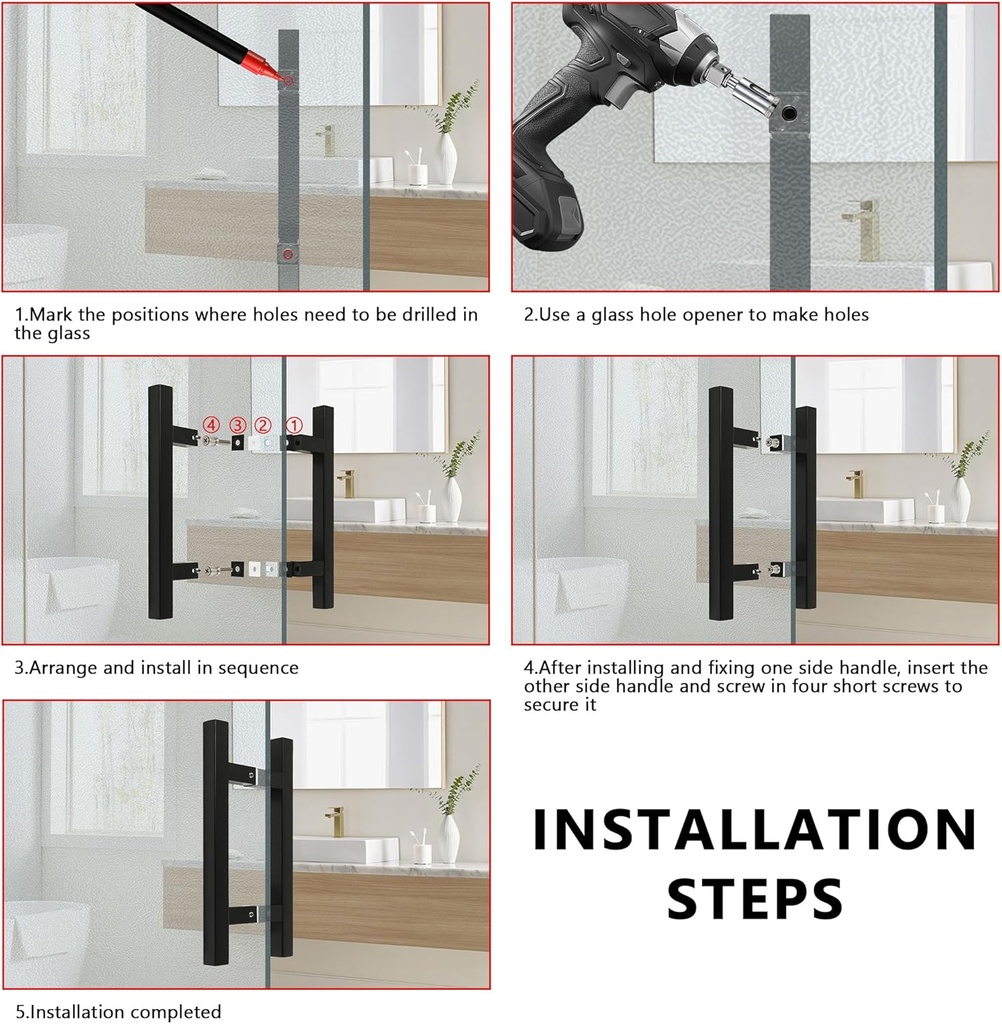 1.Mark the positions where holes need to be drilled in the glass

2.Use a glass hole opener to make holes

④ ③ ② ①

3.Arrange and install in sequence

4.After installing and fixing one side handle, insert the other side handle and screw in four short screws to secure it

5.Installation completed

INSTALLATION STEPS