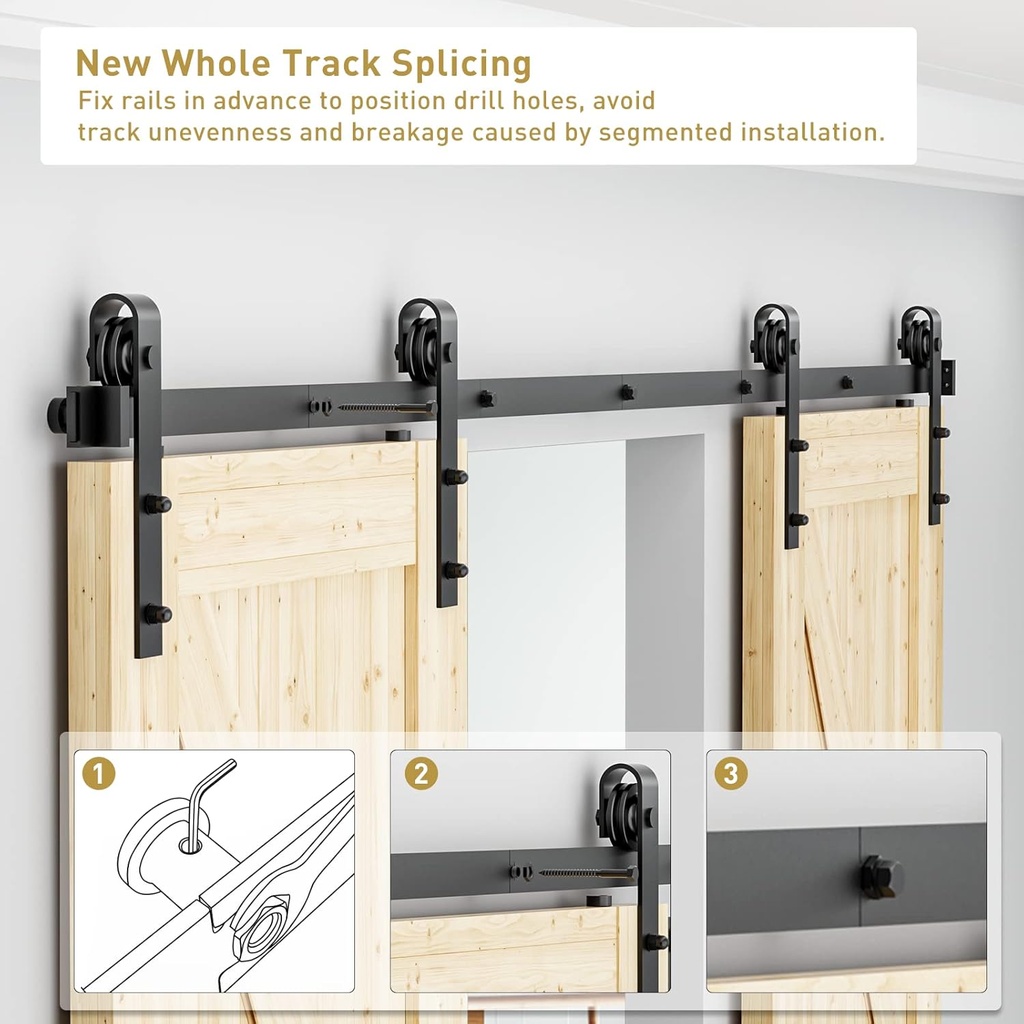 New Whole Track Splicing
Fix rails in advance to position drill holes, avoid track unevenness and breakage caused by segmented installation.

1

2

3