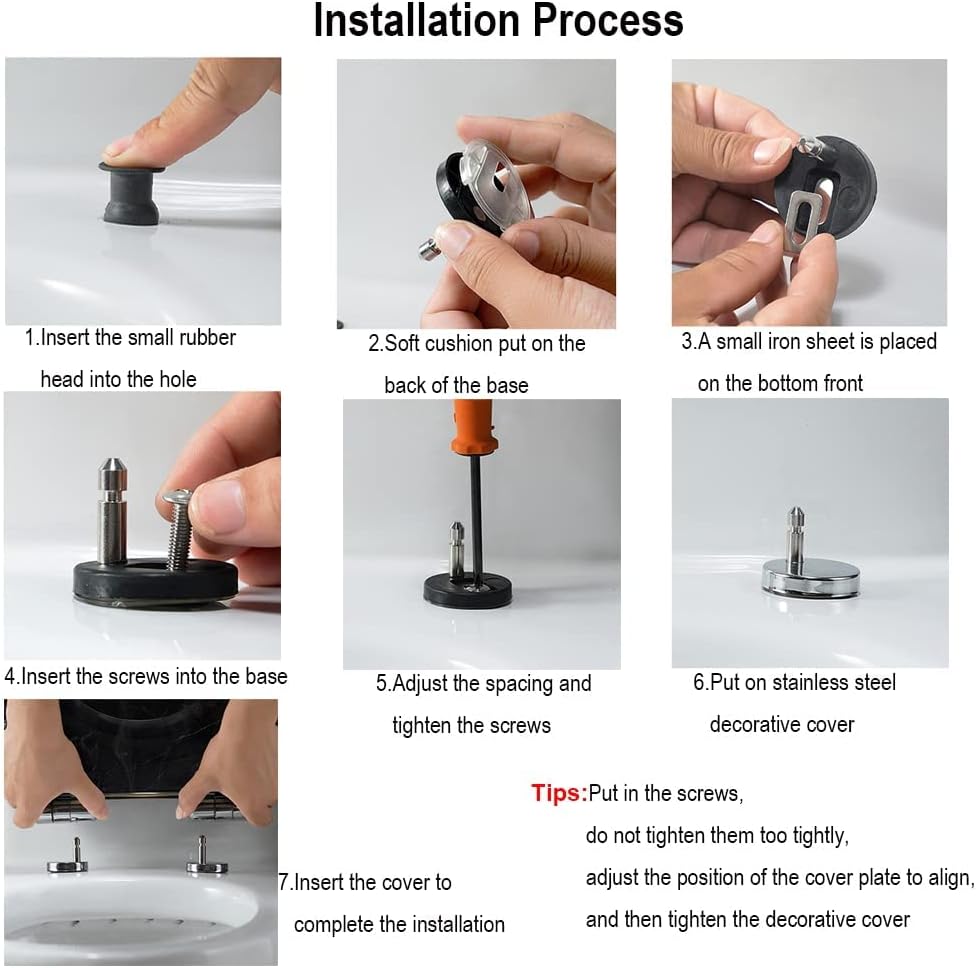 Installation Process

1.Insert the small rubber head into the hole

2.Soft cushion put on the back of the base

3.A small iron sheet is placed on the bottom front

4.Insert the screws into the base

5.Adjust the spacing and tighten the screws

6.Put on stainless steel decorative cover

7.Insert the cover to complete the installation

Tips:Put in the screws, do not tighten them too tightly, adjust the position of the cover plate to align, and then tighten the decorative cover