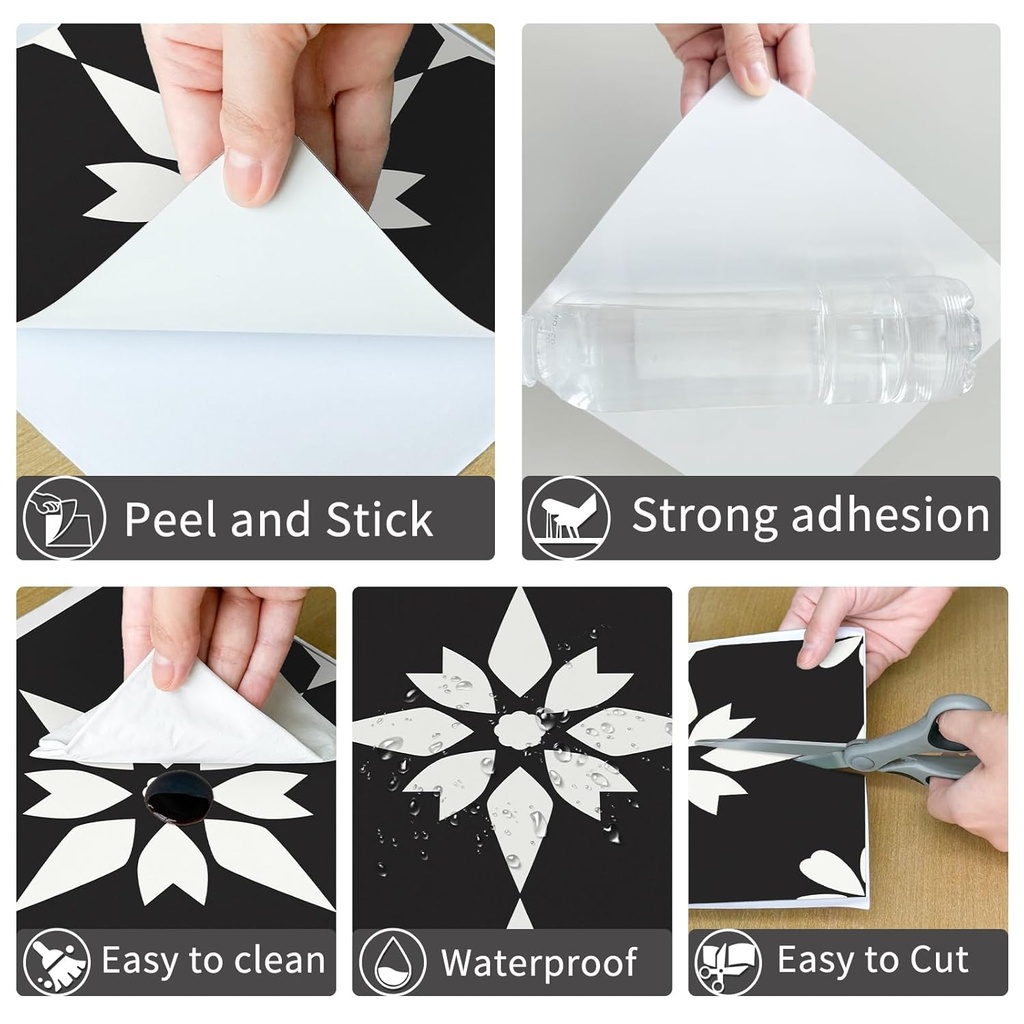 Peel and Stick

Strong adhesion

Easy to clean

Waterproof

Easy to Cut