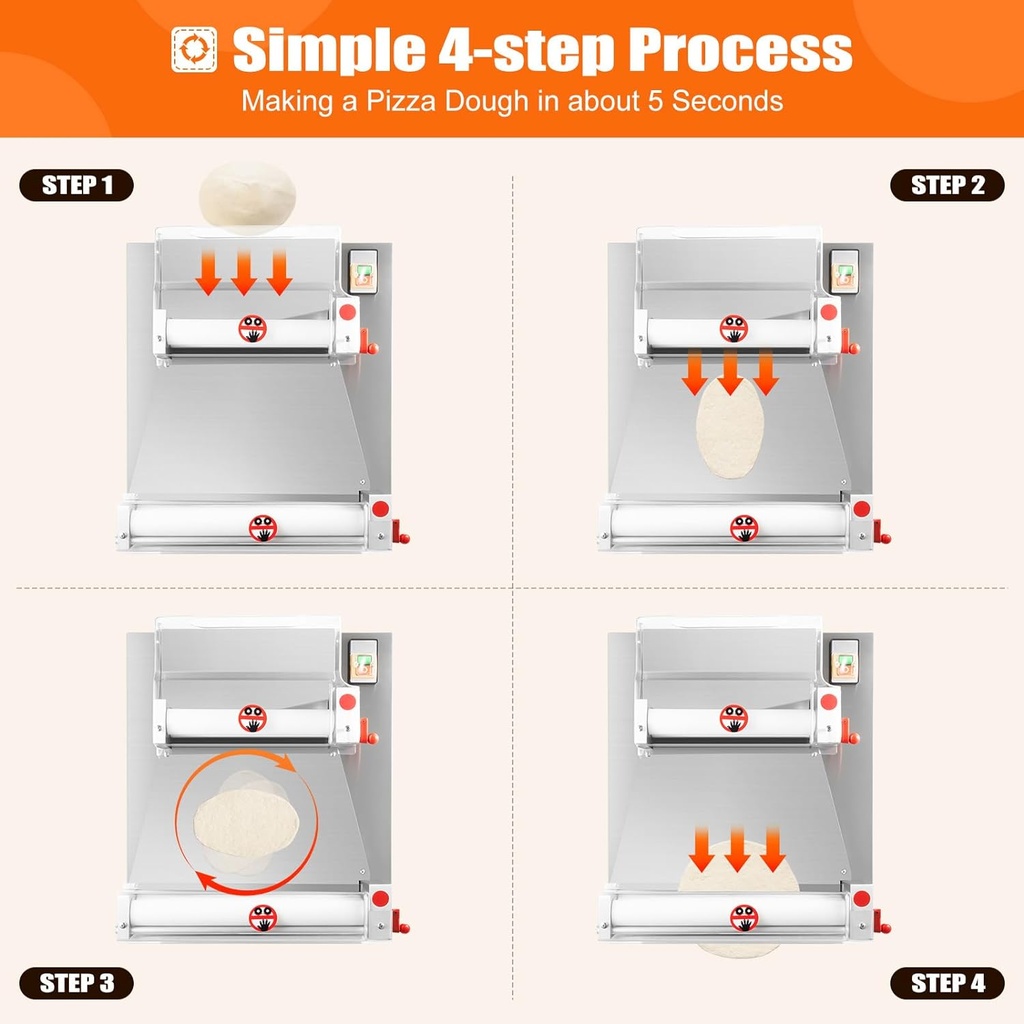 Simple 4-step Process
Making a Pizza Dough in about 5 Seconds

STEP 1

STEP 2

STEP 3

STEP 4