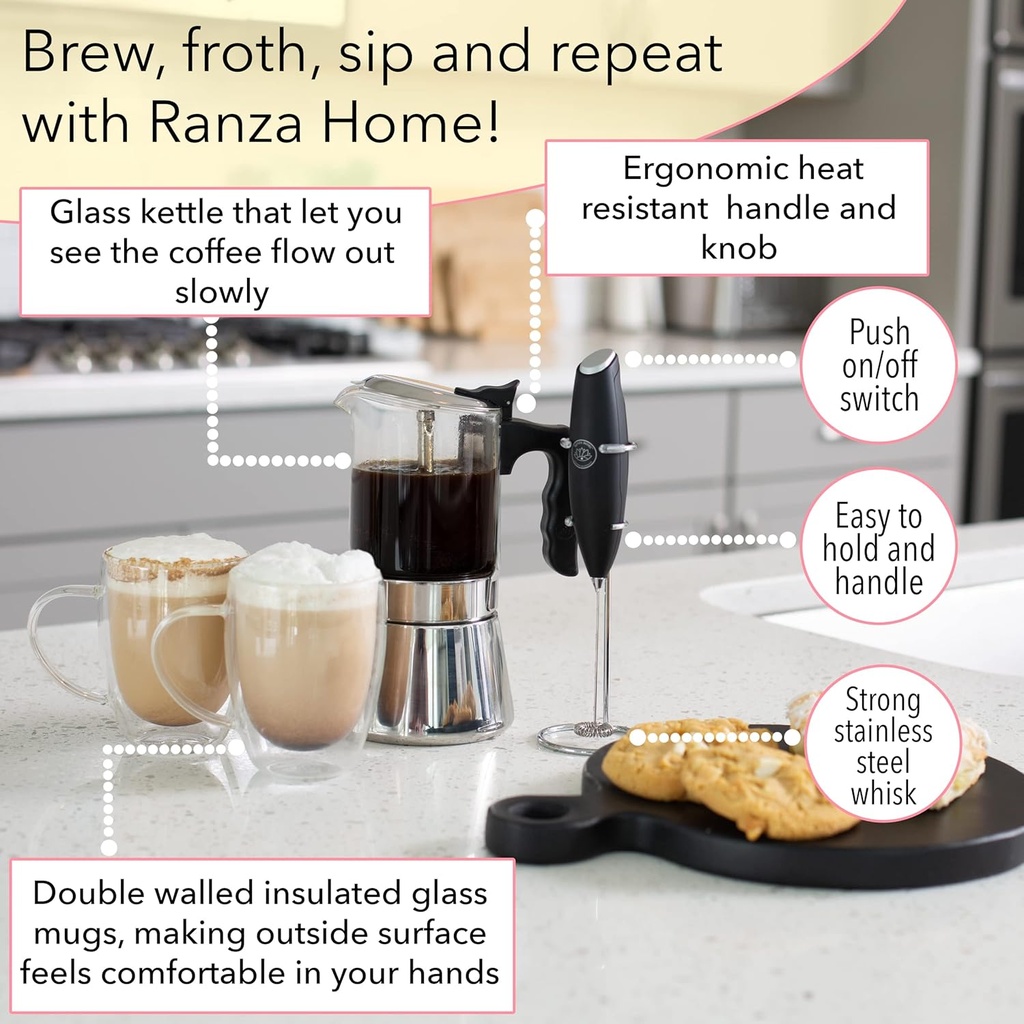 Brew, froth, sip and repeat with Ranza Home!

Glass kettle that let you see the coffee flow out slowly

Ergonomic heat resistant handle and knob

Push on/off switch

Easy to hold and handle

Strong stainless steel whisk

Double walled insulated glass mugs, making outside surface feels comfortable in your hands