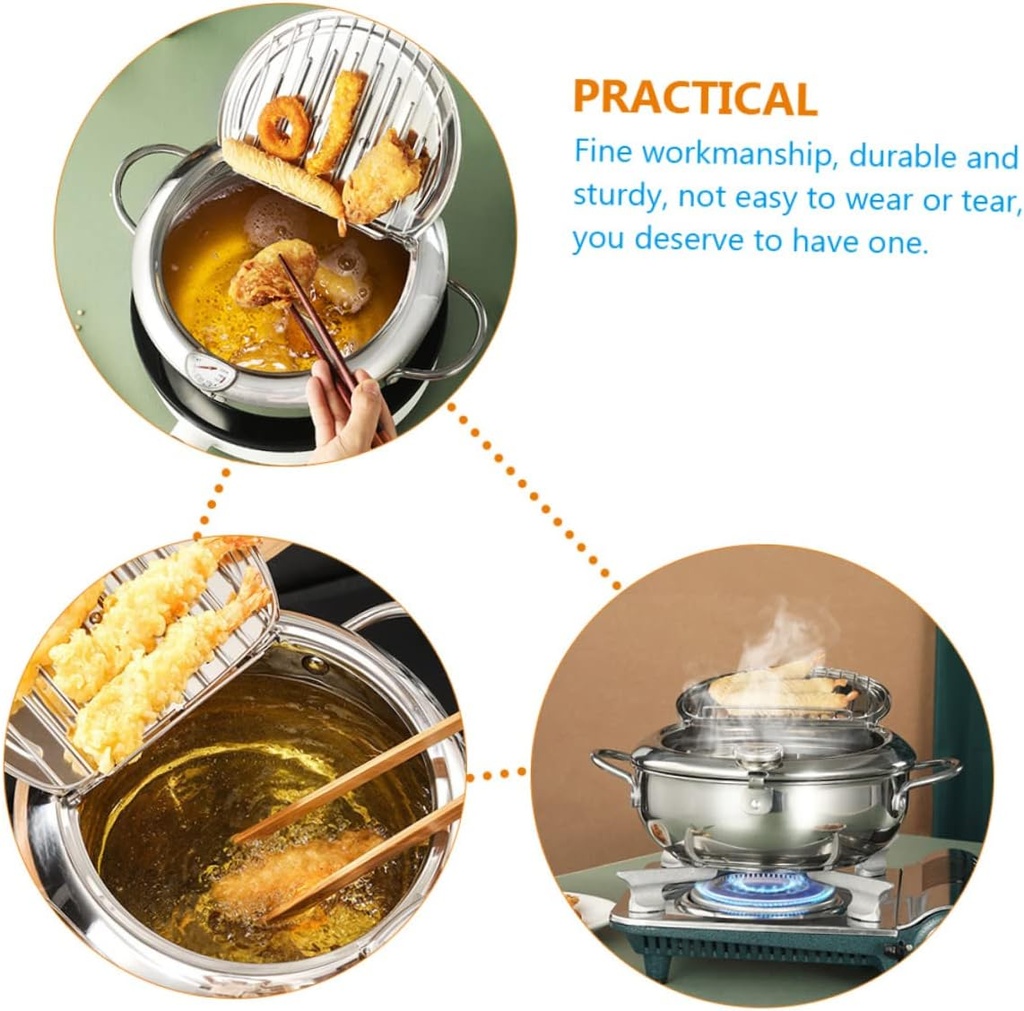 PRACTICAL

Fine workmanship, durable and sturdy, not easy to wear or tear, you deserve to have one.