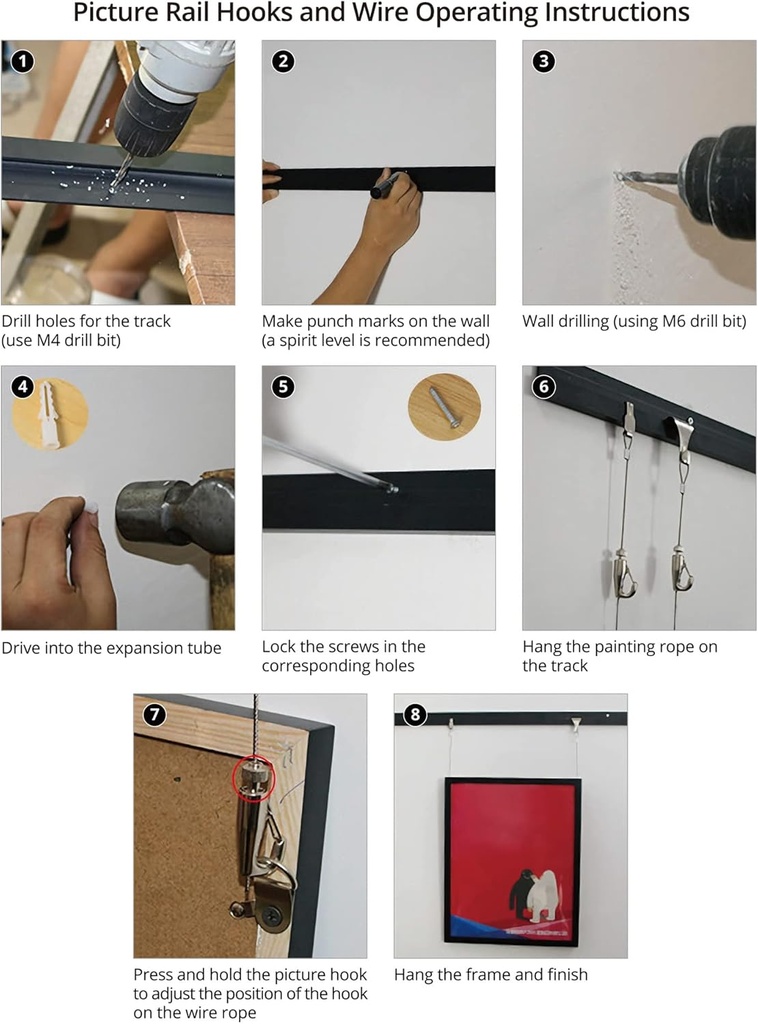 Picture Rail Hooks and Wire Operating Instructions

1

Drill holes for the track (use M4 drill bit)

2

Make punch marks on the wall (a spirit level is recommended)

3

Wall drilling (using M6 drill bit)

4

Drive into the expansion tube

5

Lock the screws in the corresponding holes

6

Hang the painting rope on the track

7

Press and hold the picture hook to adjust the position of the hook on the wire rope

8

Hang the frame and finish